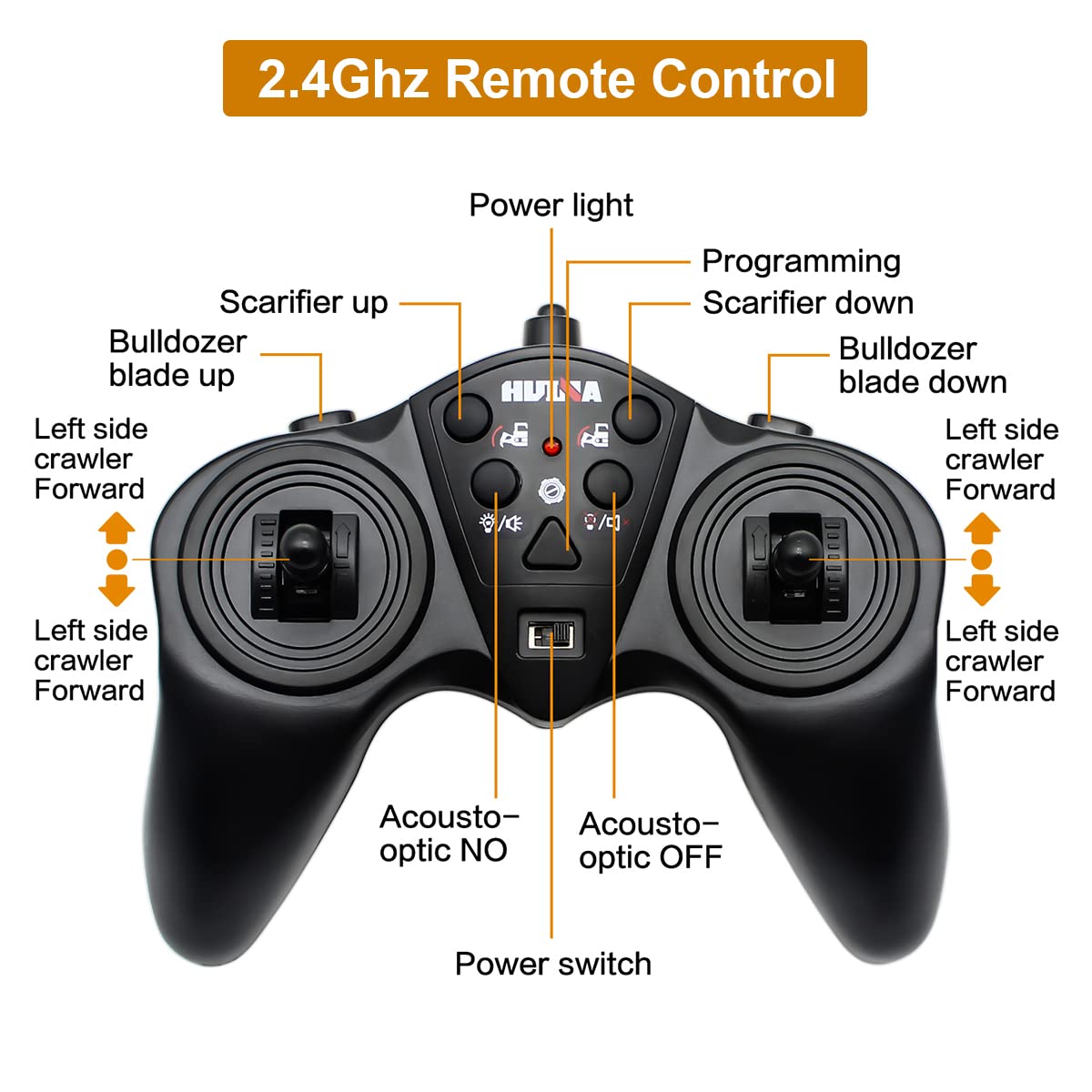 2.4Ghz Remote Control

Power light

Programming

Scarifier up

Scarifier down

Bulldozer blade up

Bulldozer blade down

HUINA

Left side crawler Forward

Left side crawler Forward

Left side crawler Forward

Left side crawler Forward

Acousto-optic NO

Acousto-optic OFF

Power switch