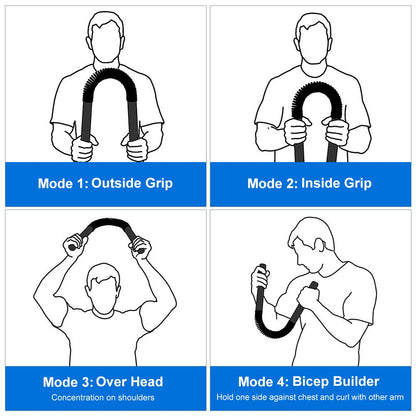 Mode 1: Outside Grip

Mode 2: Inside Grip

Mode 3: Over Head
Concentration on shoulders

Mode 4: Bicep Builder
Hold one side against chest and curl with other arm