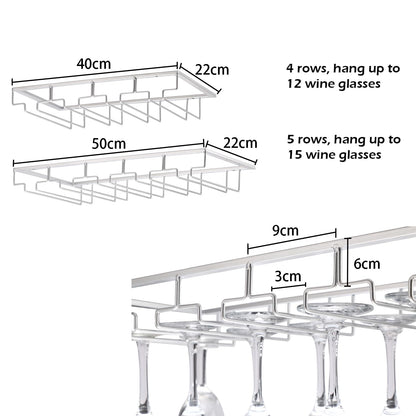 40cm
22cm
4 rows, hang up to 12 wine glasses

50cm
22cm
5 rows, hang up to 15 wine glasses

9cm
6cm
3cm