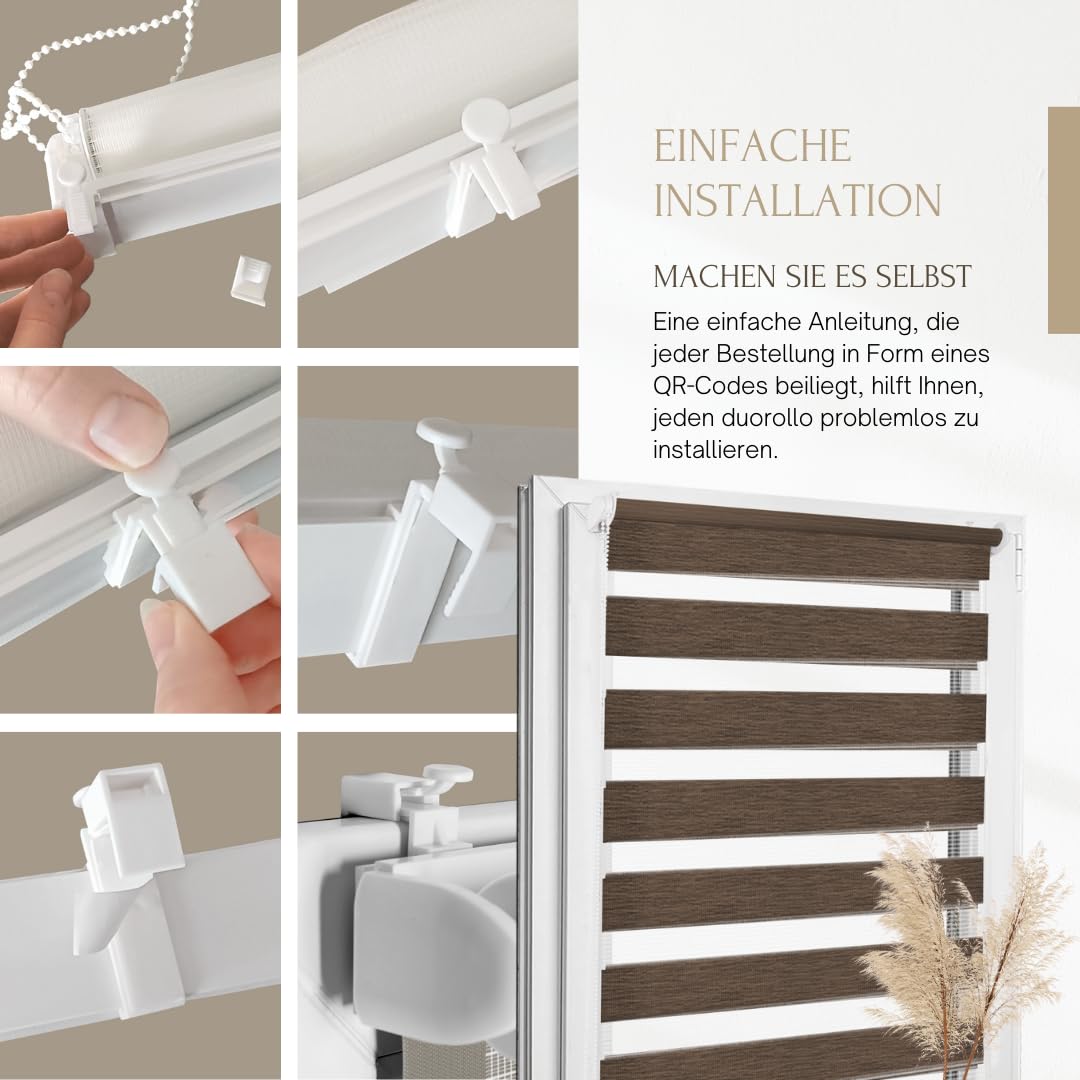 EINFACHE INSTALLATION

MACHEN SIE ES SELBST

Eine einfache Anleitung, die jeder Bestellung in Form eines QR-Codes beiliegt, hilft Ihnen, jeden duorollo problemlos zu installieren.