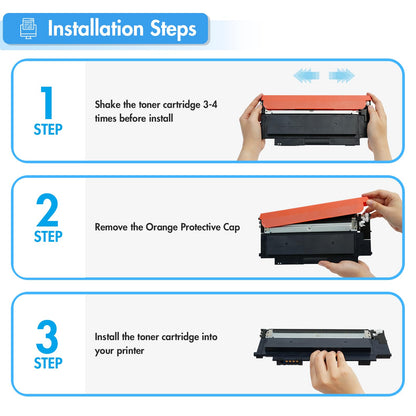 Installation Steps

1
STEP

Shake the toner cartridge 3-4 times before install

2
STEP

Remove the Orange Protective Cap

3
STEP

Install the toner cartridge into your printer