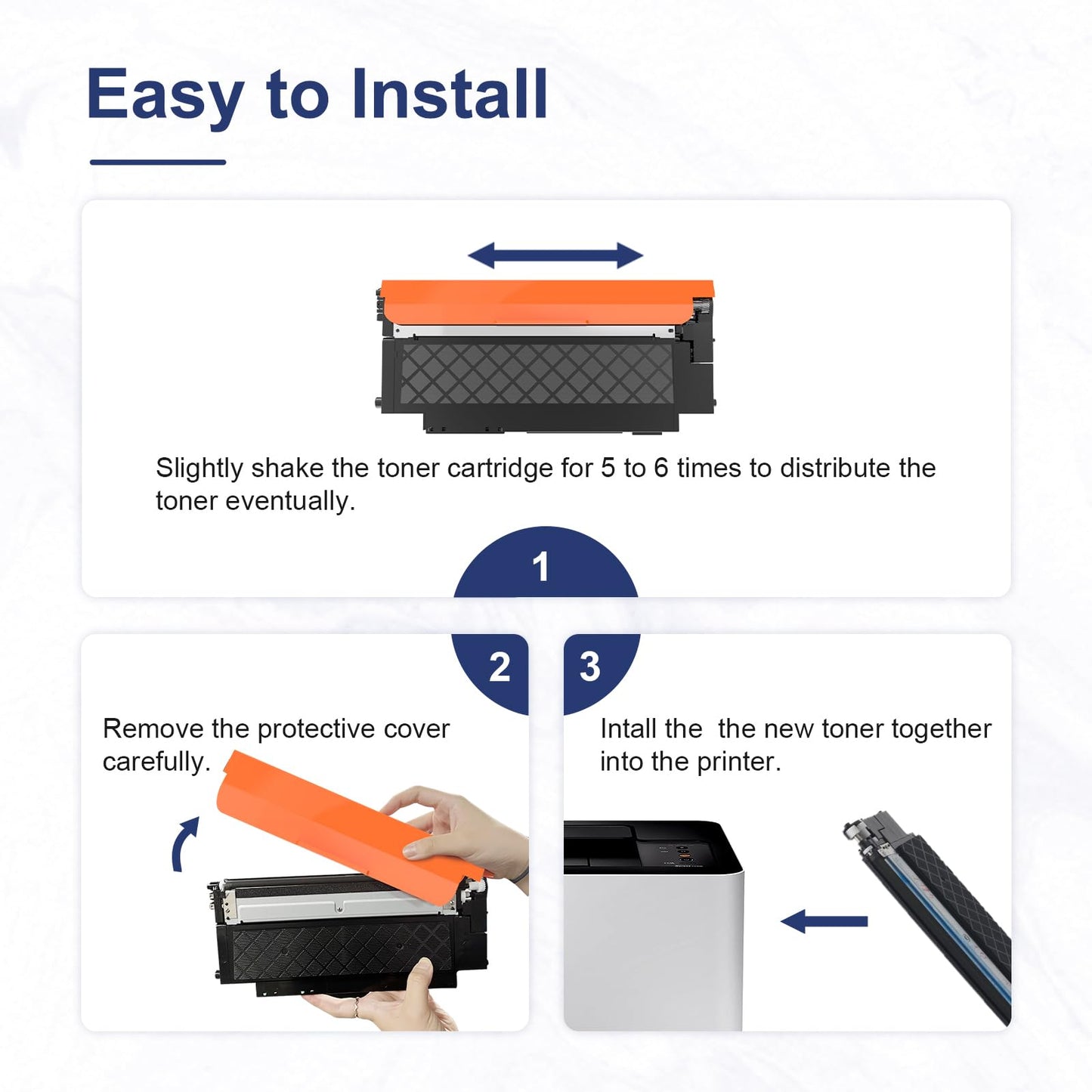 Easy to Install

Slightly shake the toner cartridge for 5 to 6 times to distribute the toner eventually.

1

2

Remove the protective cover carefully.

3

Intall the the new toner together into the printer.