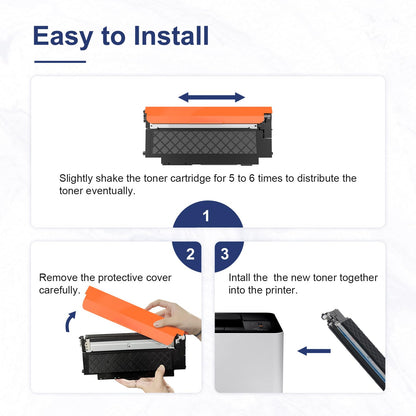 Easy to Install

Slightly shake the toner cartridge for 5 to 6 times to distribute the toner eventually.

1

2

Remove the protective cover carefully.

3

Intall the  the new toner together into the printer.