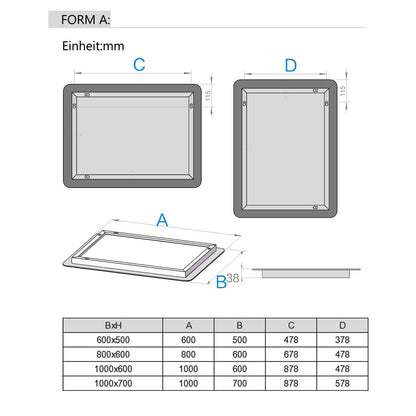 FORM A:

Einheit:mm

C

115

D

115

A

B

38

| BxH | A | B | C | D |
|---|---|---|---|---|
| 600x500 | 600 | 500 | 478 | 378 |
| 800x600 | 800 | 600 | 678 | 478 |
| 1000x600 | 1000 | 600 | 878 | 478 |
| 1000x700 | 1000 | 700 | 878 | 578 |