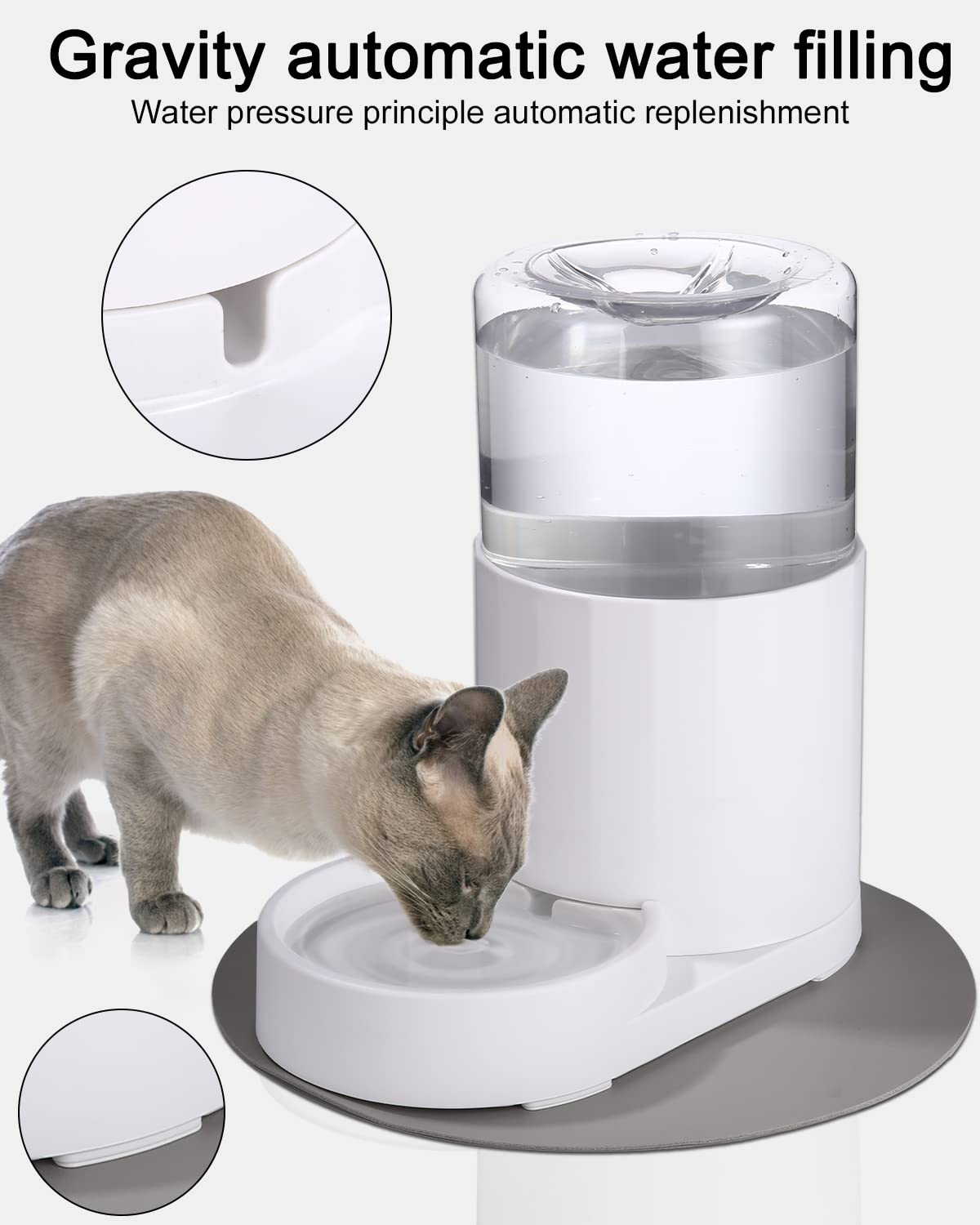 Gravity automatic water filling
Water pressure principle automatic replenishment