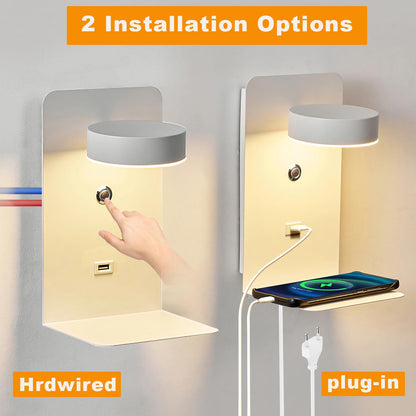 2 Installation Options

Hrdwired

plug-in