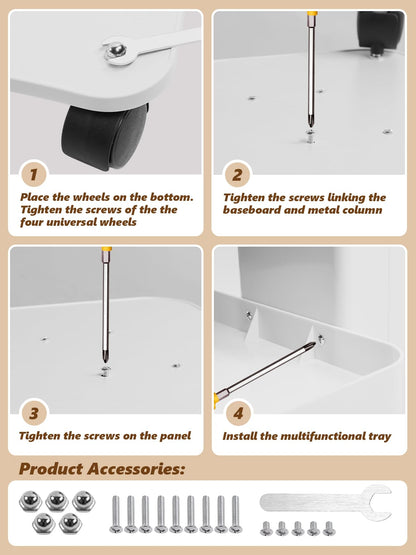 1

Place the wheels on the bottom. Tighten the screws of the the four universal wheels

2

Tighten the screws linking the baseboard and metal column

3

Tighten the screws on the panel

4

Install the multifunctional tray

Product Accessories: