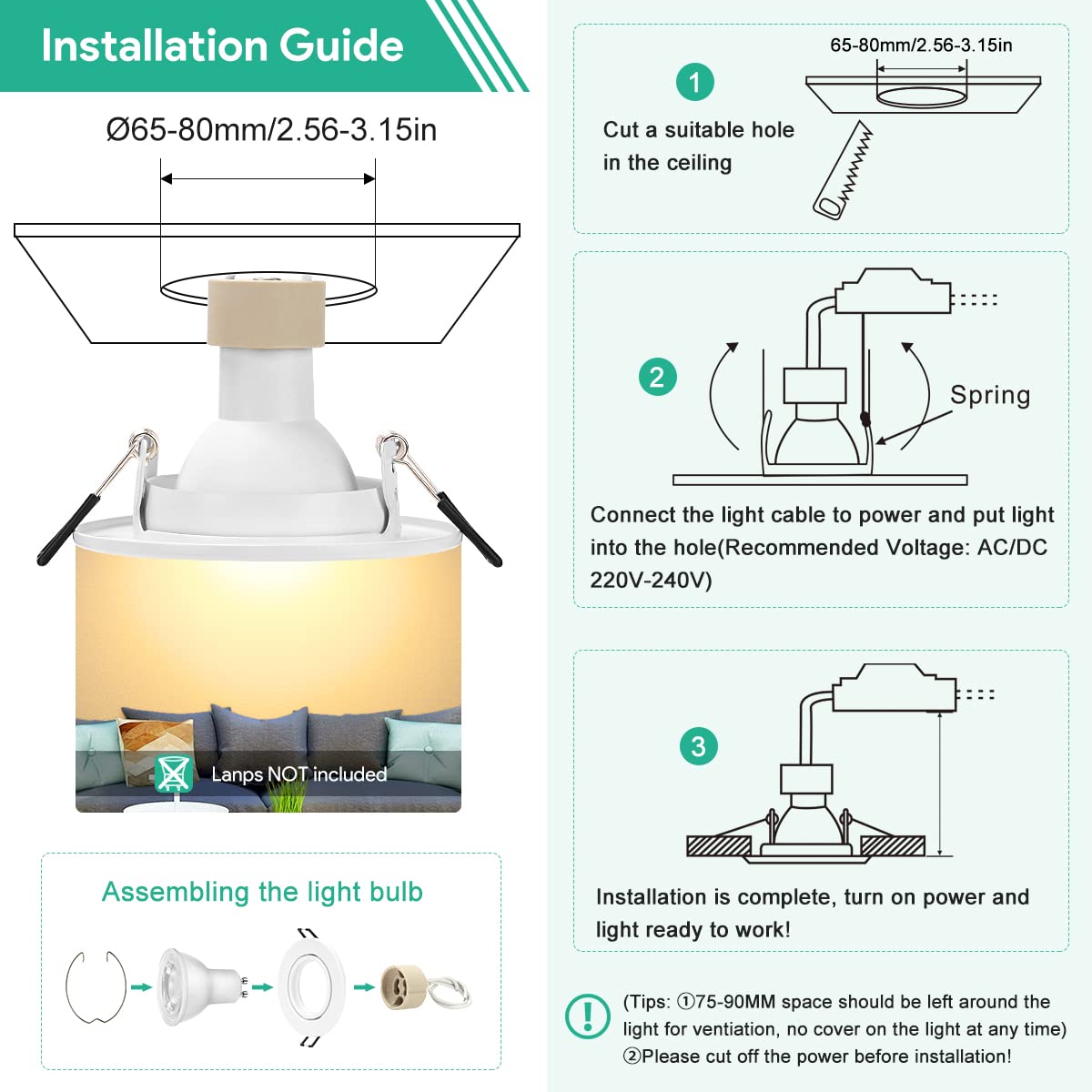 Installation Guide

Ø65-80mm/2.56-3.15in

Lanps NOT included

Assembling the light bulb

65-80mm/2.56-3.15in

1

Cut a suitable hole in the ceiling

2

Spring

Connect the light cable to power and put light into the hole(Recommended Voltage: AC/DC 220V-240V)

3

Installation is complete, turn on power and light ready to work!

(Tips: ①75-90MM space should be left around the light for ventiation, no cover on the light at any time) ②Please cut off the power before installation!