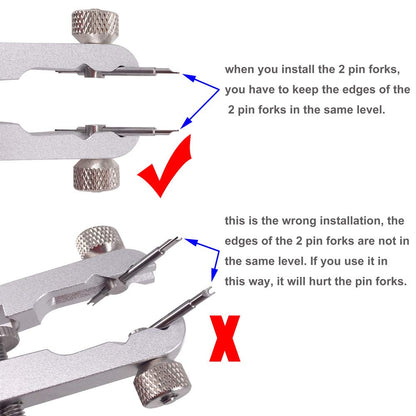 when you install the 2 pin forks, you have to keep the edges of the 2 pin forks in the same level.

this is the wrong installation, the edges of the 2 pin forks are not in the same level. If you use it in this way, it will hurt the pin forks.

X