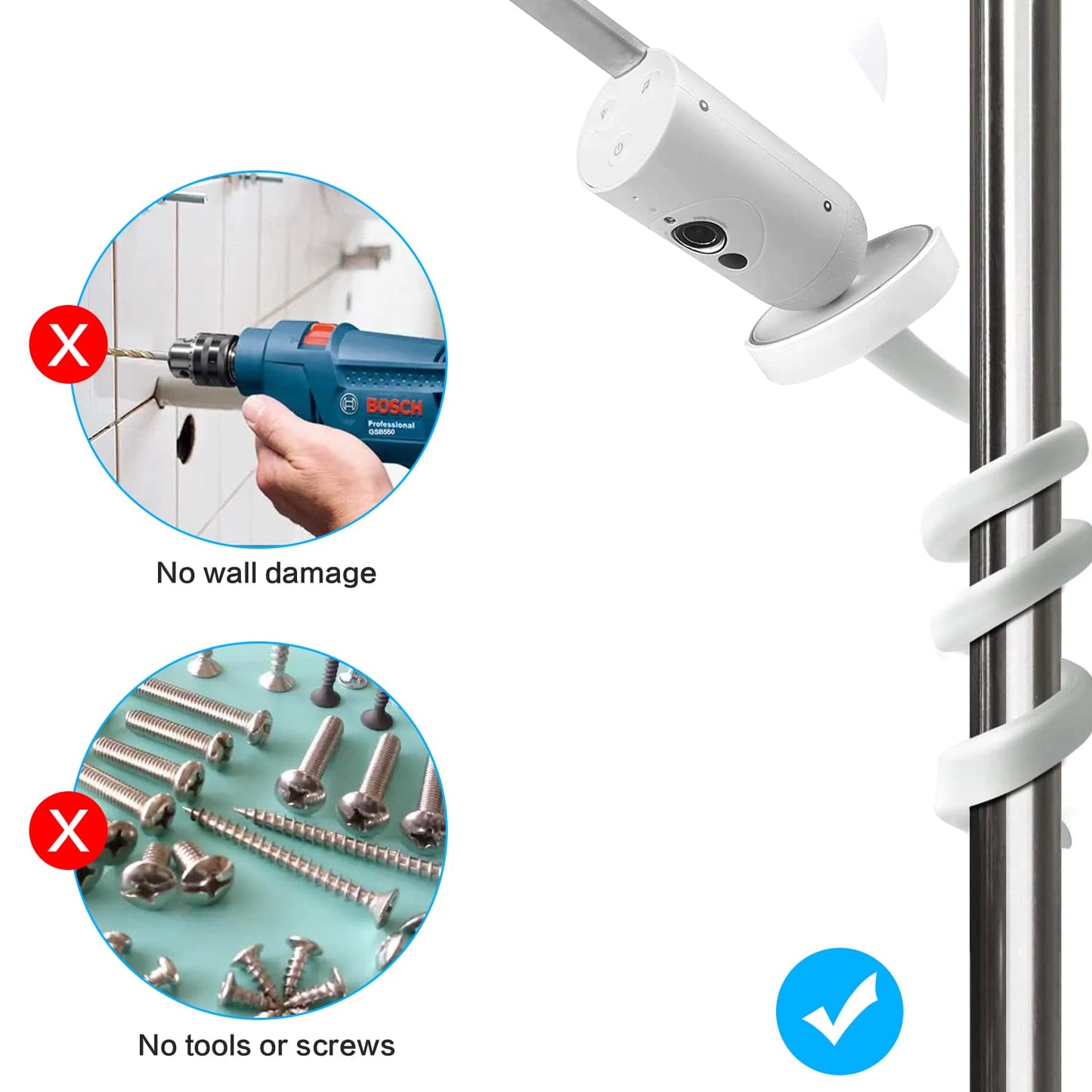 BOSCH
Professional
GSB550

No wall damage

No tools or screws