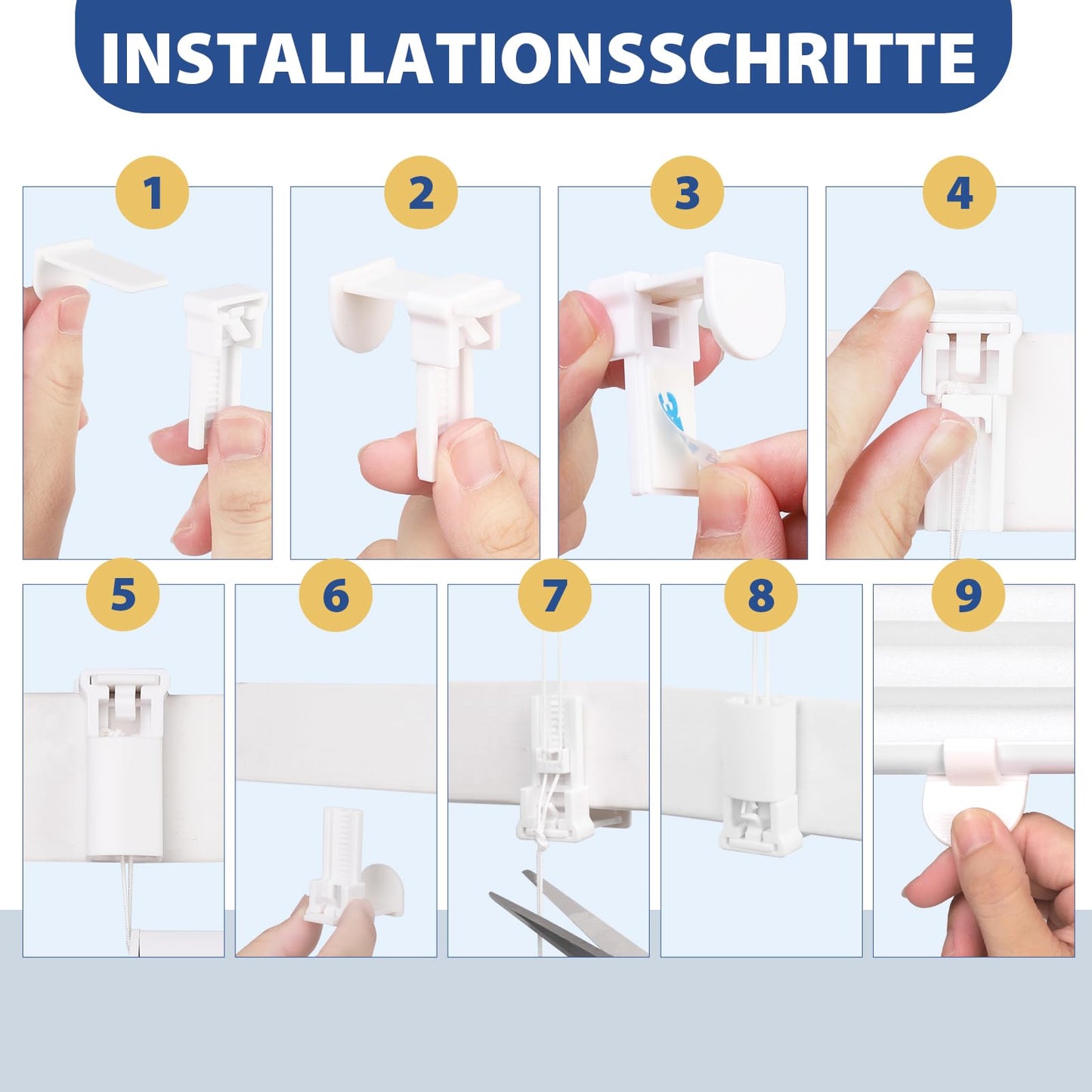 INSTALLATIONSSCHRITTE

1

2

3

4

5

6

7

8

9