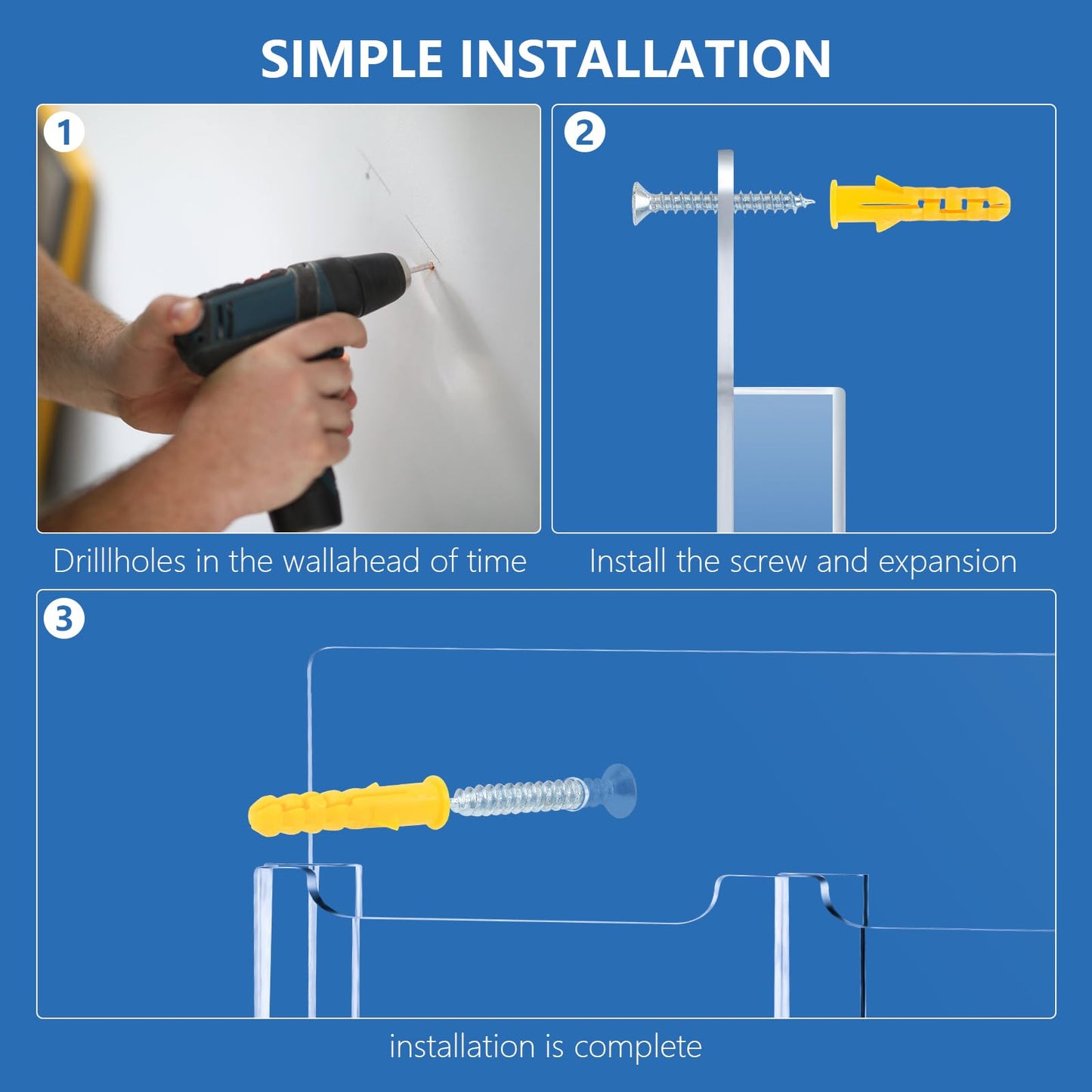 SIMPLE INSTALLATION

1

Drilllholes in the wallahead of time

2

Install the screw and expansion

3

installation is complete