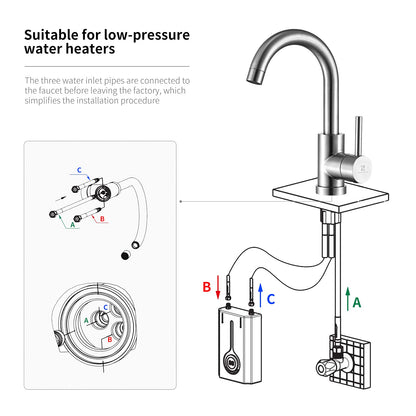 Suitable for low-pressure water heaters

The three water inlet pipes are connected to the faucet before leaving the factory, which simplifies the installation procedure

C
A
B

C
A
B

B
C
A