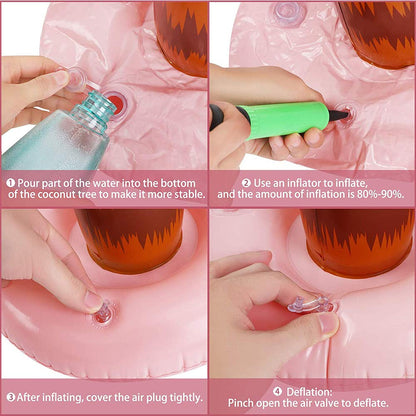 ❶ Pour part of the water into the bottom of the coconut tree to make it more stable.

❷ Use an inflator to inflate, and the amount of inflation is 80%-90%.

❸ After inflating, cover the air plug tightly.

❹ Deflation:
Pinch open the air valve to deflate.