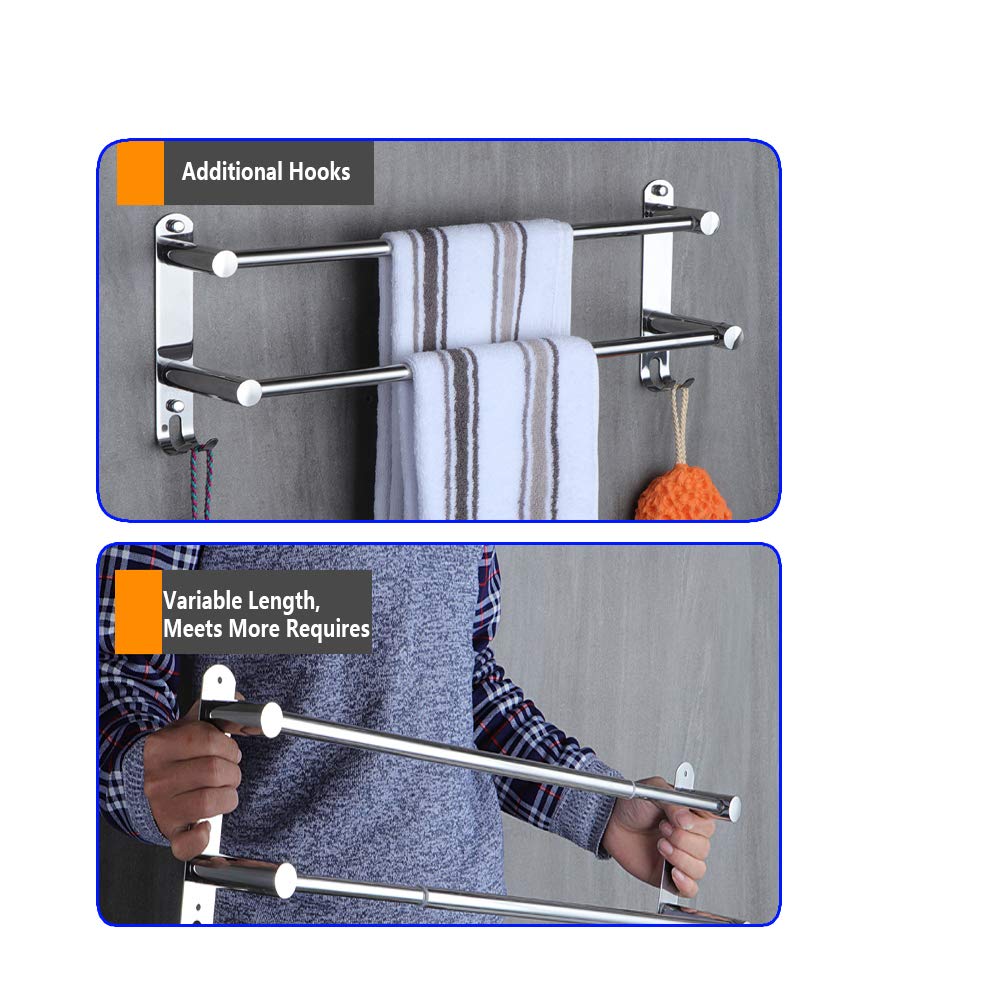 Additional Hooks

Variable Length,
Meets More Requires