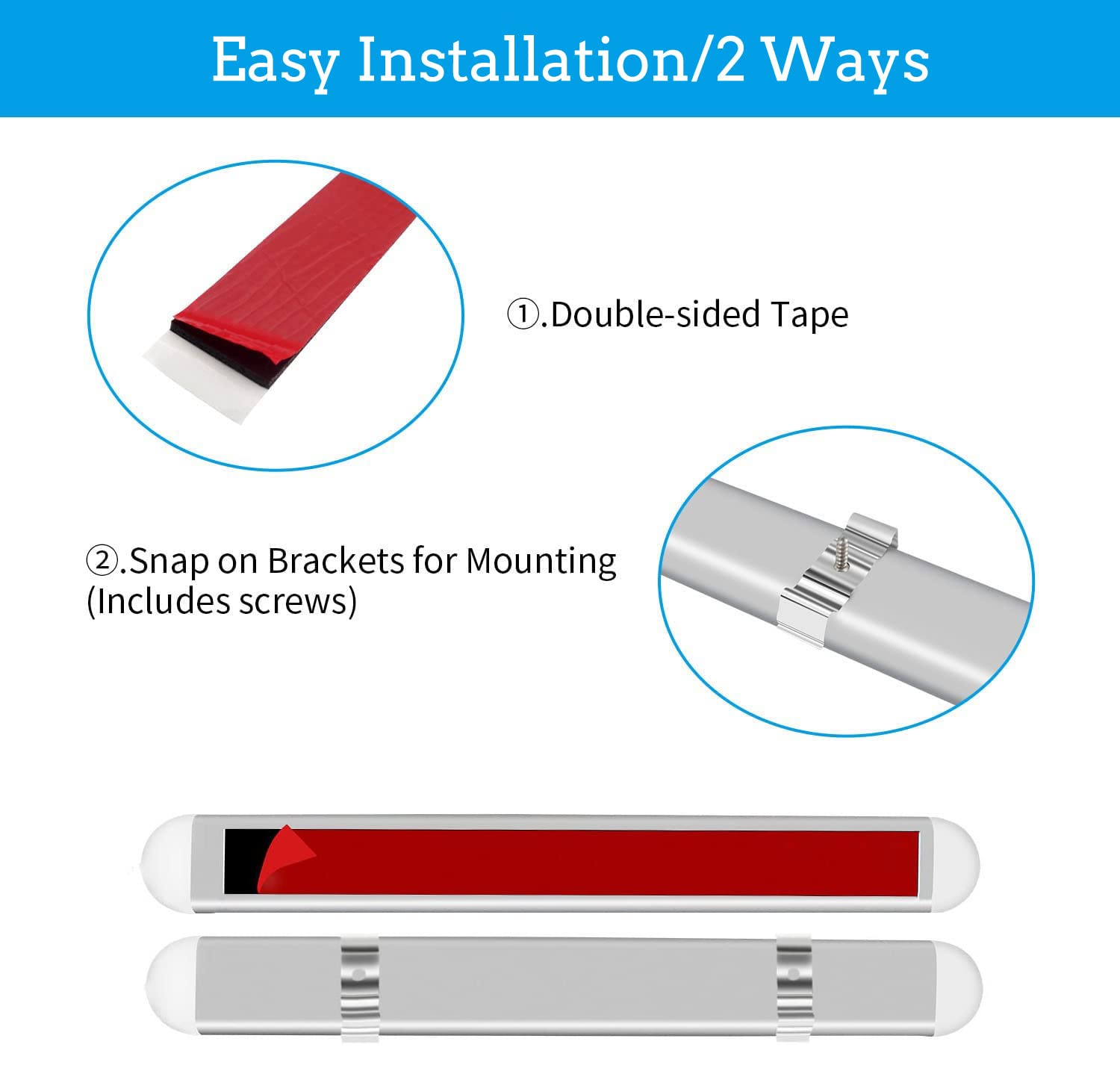 Easy Installation/2 Ways

①.Double-sided Tape

②.Snap on Brackets for Mounting (Includes screws)