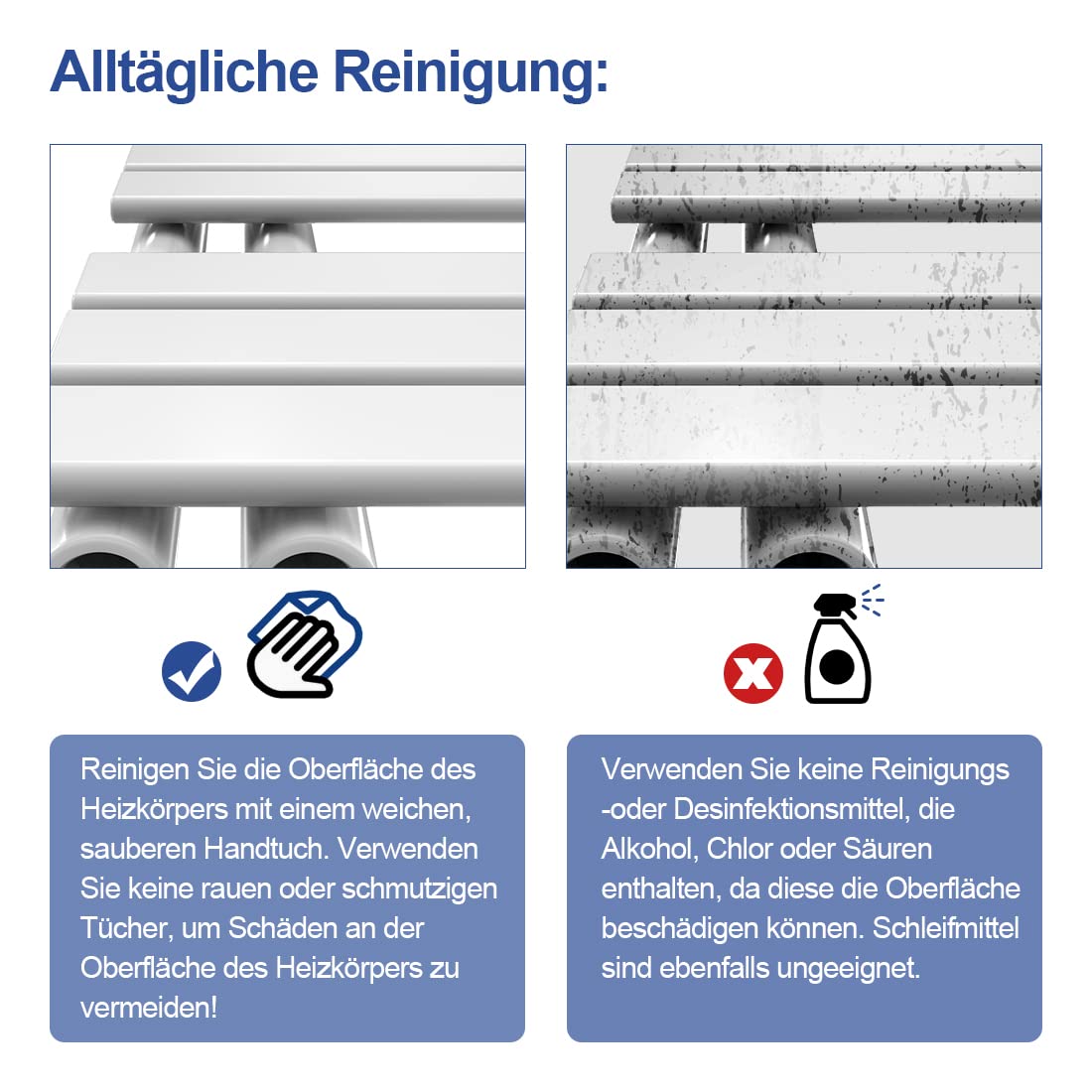 Alltägliche Reinigung:

Reinigen Sie die Oberfläche des Heizkörpers mit einem weichen, sauberen Handtuch. Verwenden Sie keine rauen oder schmutzigen Tücher, um Schäden an der Oberfläche des Heizkörpers zu vermeiden!

Verwenden Sie keine Reinigungs -oder Desinfektionsmittel, die Alkohol, Chlor oder Säuren enthalten, da diese die Oberfläche beschädigen können. Schleifmittel sind ebenfalls ungeeignet.