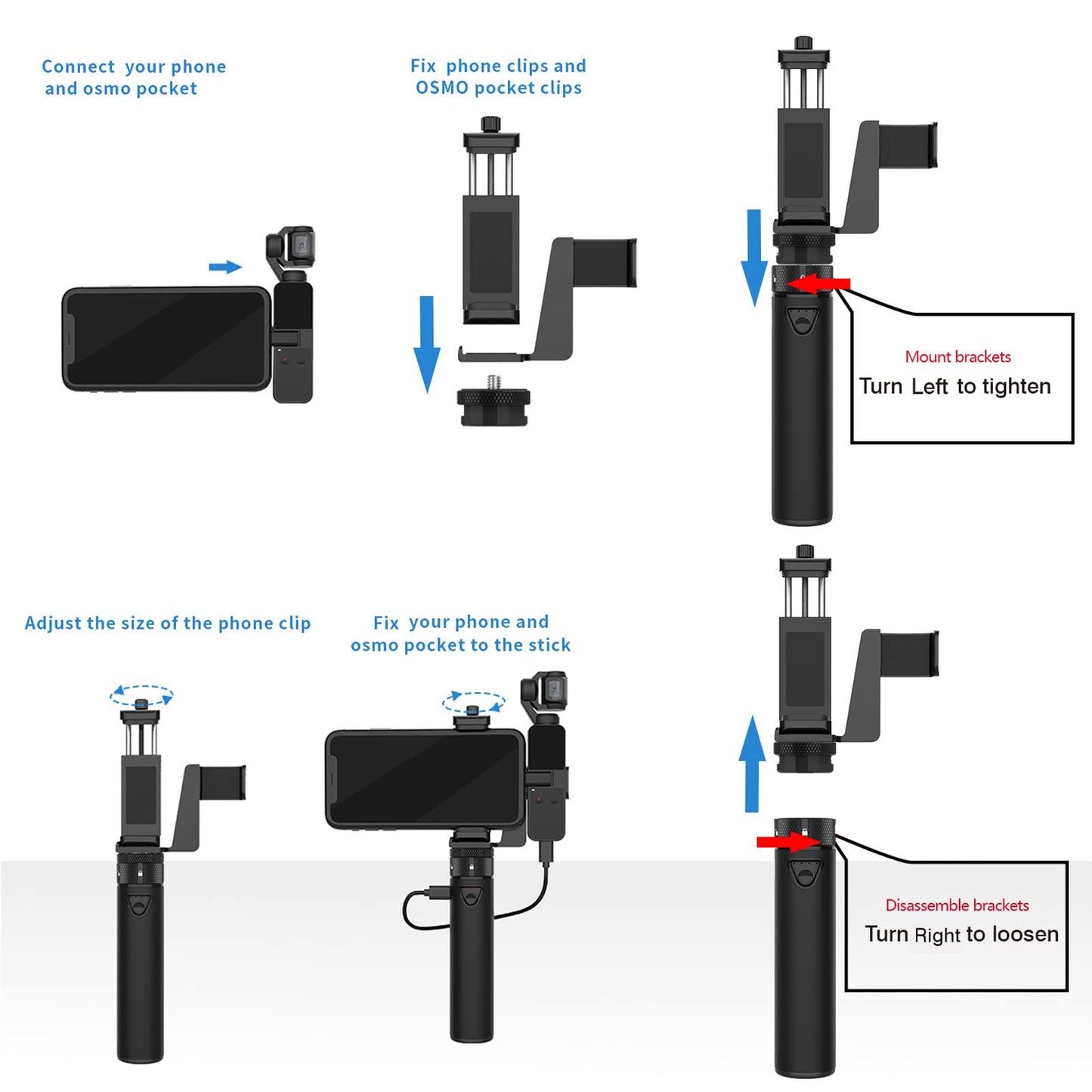 Connect your phone and osmo pocket

Fix phone clips and OSMO pocket clips

Mount brackets
Turn Left to tighten

Adjust the size of the phone clip

Fix your phone and osmo pocket to the stick

Disassemble brackets
Turn Right to loosen