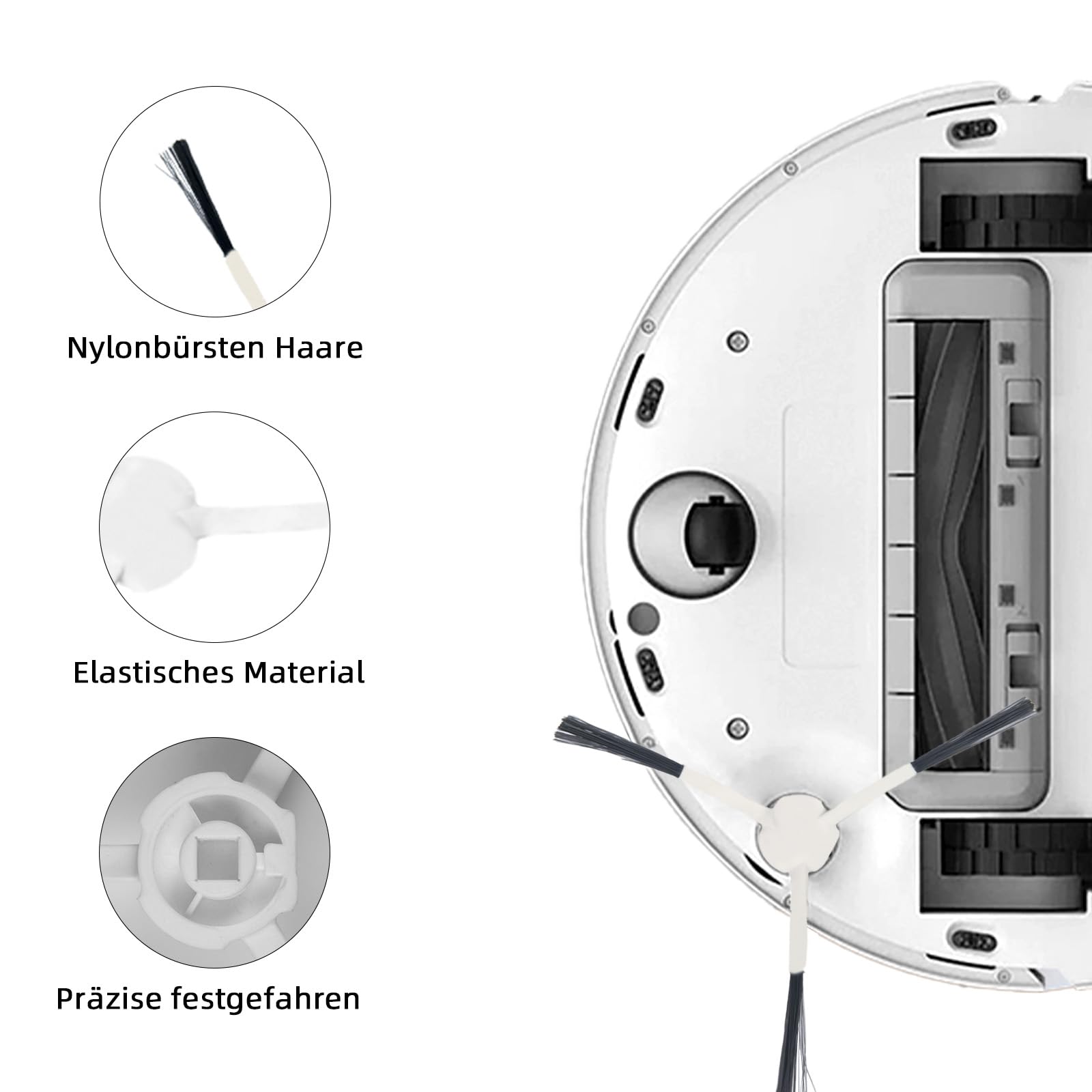 Nylonbürsten Haare

Elastisches Material

Präzise festgefahren