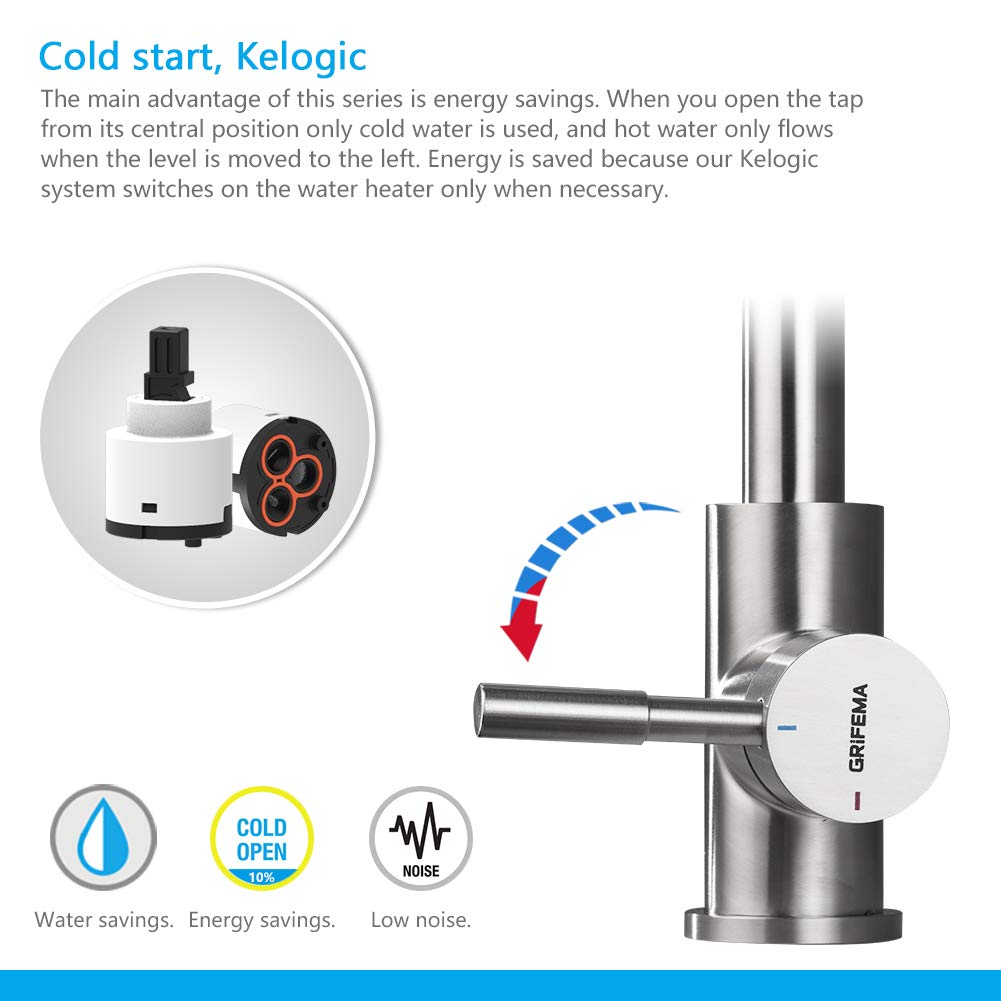 Cold start, Kelogic

The main advantage of this series is energy savings. When you open the tap from its central position only cold water is used, and hot water only flows when the level is moved to the left. Energy is saved because our Kelogic system switches on the water heater only when necessary.

GRiFEMA

COLD OPEN
10%

NOISE

Water savings. Energy savings. Low noise.