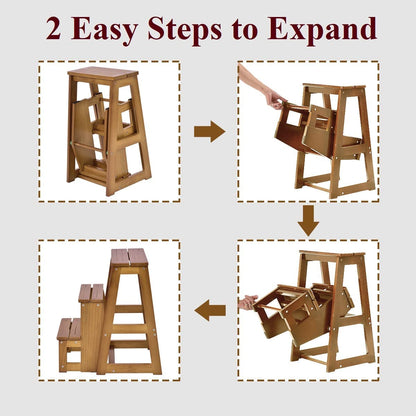 2 Easy Steps to Expand