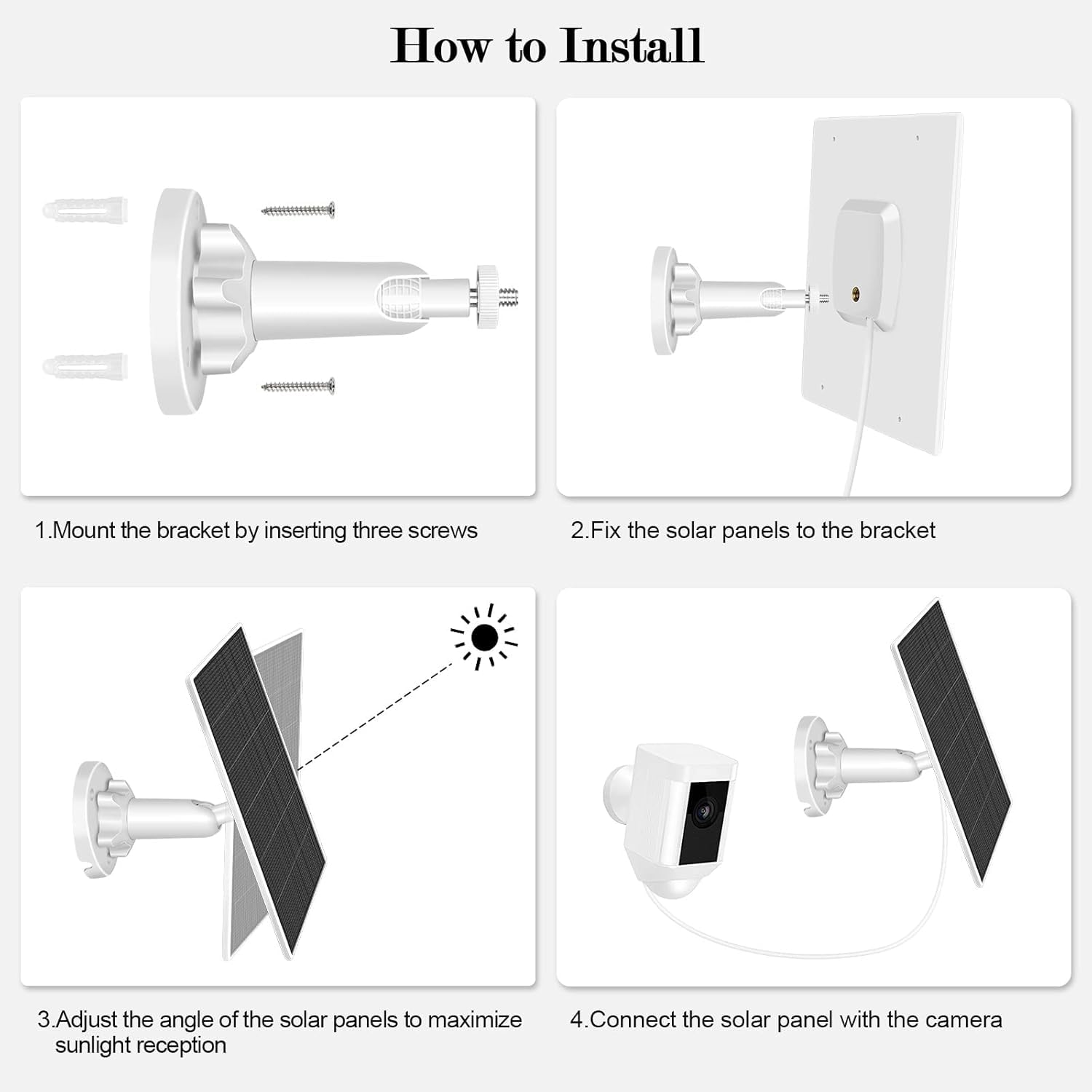 How to Install

1.Mount the bracket by inserting three screws

2.Fix the solar panels to the bracket

3.Adjust the angle of the solar panels to maximize sunlight reception

4.Connect the solar panel with the camera