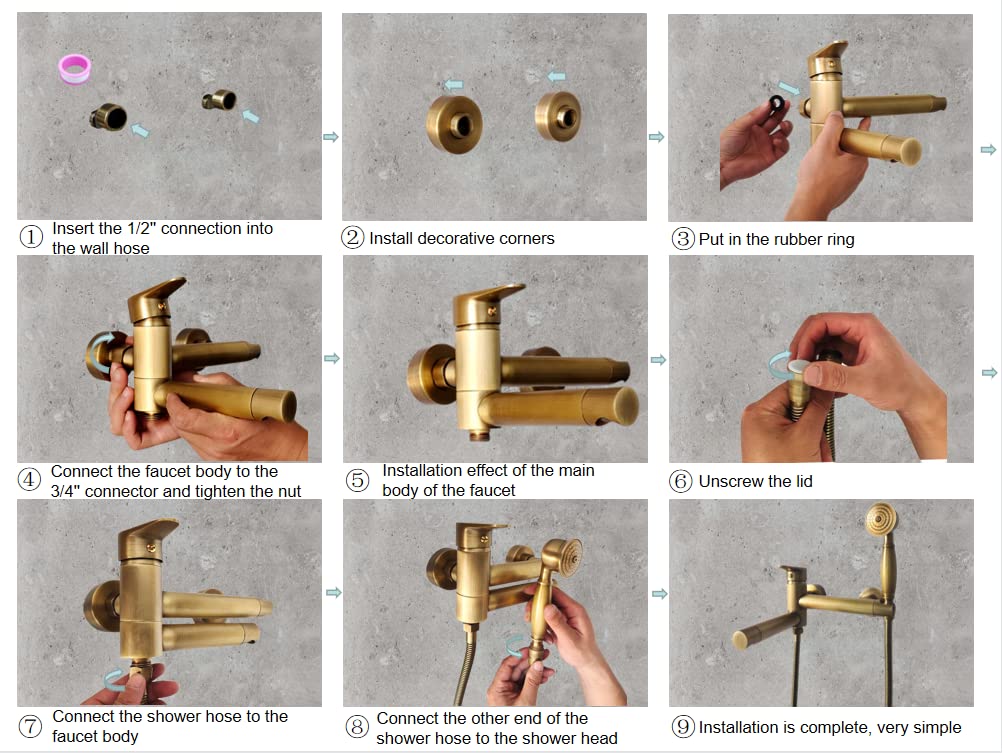 ① Insert the 1/2" connection into the wall hose

② Install decorative corners

③ Put in the rubber ring

④ Connect the faucet body to the 3/4" connector and tighten the nut

⑤ Installation effect of the main body of the faucet

⑥ Unscrew the lid

⑦ Connect the shower hose to the faucet body

⑧ Connect the other end of the shower hose to the shower head

⑨ Installation is complete, very simple