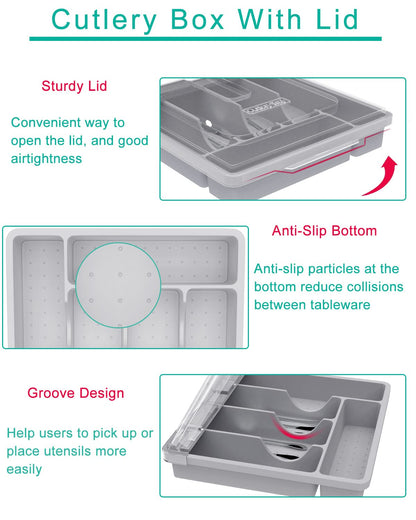 Cutlery Box With Lid

Sturdy Lid

Convenient way to open the lid, and good airtightness

Anti-Slip Bottom

Anti-slip particles at the bottom reduce collisions between tableware

Groove Design

Help users to pick up or place utensils more easily