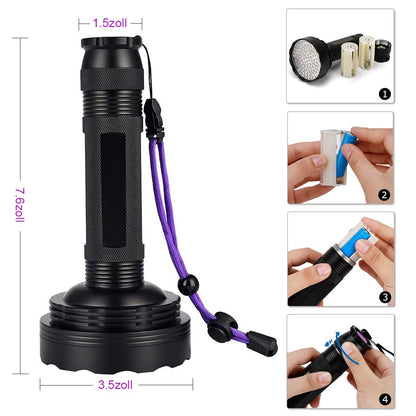 1.5zoll

7.6zoll

3.5zoll

1

2

3

4