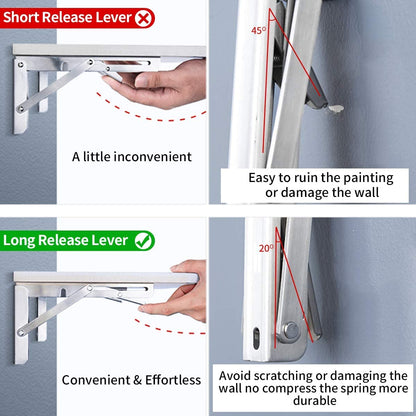 Short Release Lever

A little inconvenient

45°

Easy to ruin the painting or damage the wall

Long Release Lever

Convenient & Effortless

20°

Avoid scratching or damaging the wall no compress the spring more durable