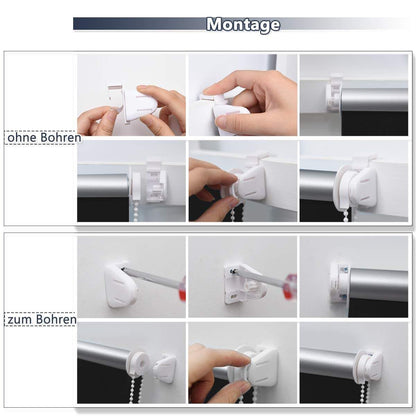 Montage

ohne Bohren

zum Bohren