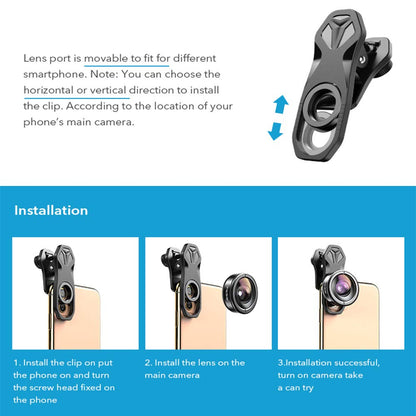 Lens port is movable to fit for different smartphone. Note: You can choose the horizontal or vertical direction to install the clip. According to the location of your phone's main camera.

Installation

1. Install the clip on put the phone on and turn the screw head fixed on the phone

2. Install the lens on the main camera

3.Installation successful, turn on camera take a can try