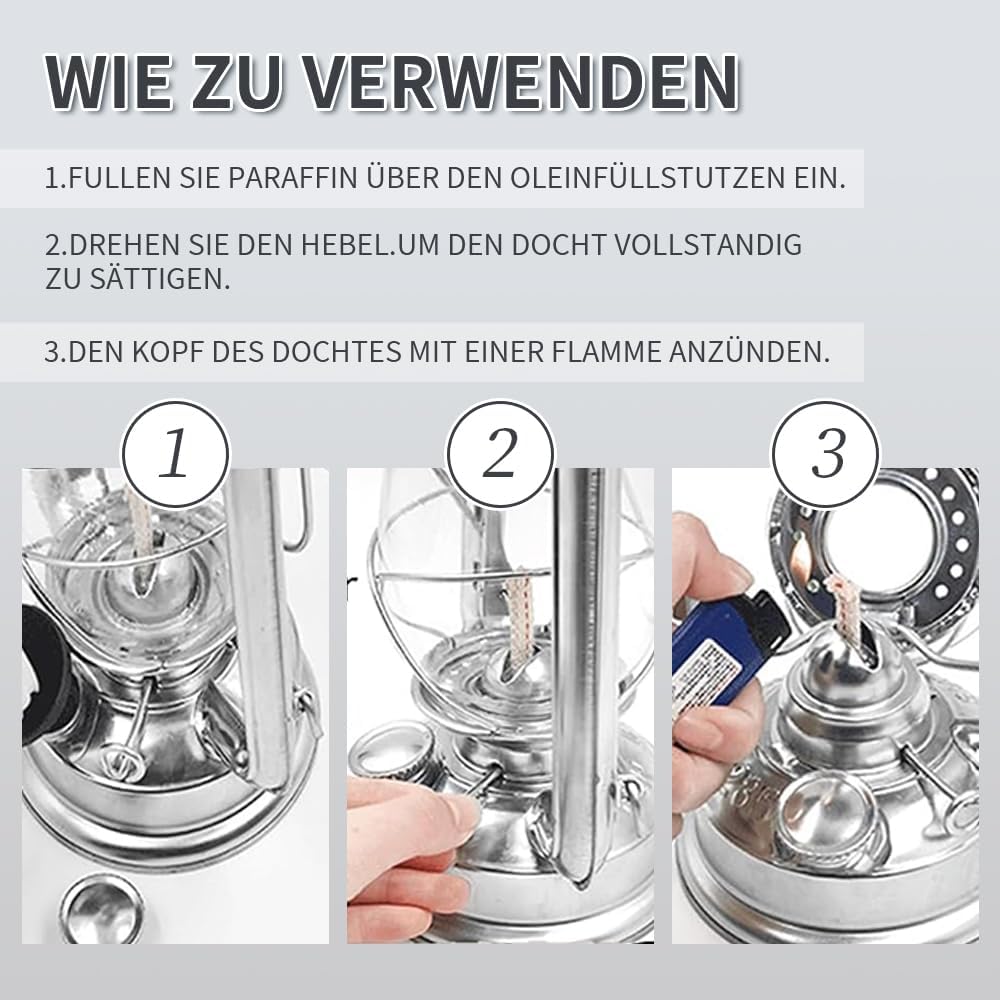 WIE ZU VERWENDEN

1.FULLEN SIE PARAFFIN ÜBER DEN OLEINFÜLLSTUTZEN EIN.

2.DREHEN SIE DEN HEBEL.UM DEN DOCHT VOLLSTANDIG ZU SÄTTIGEN.

3.DEN KOPF DES DOCHTES MIT EINER FLAMME ANZÜNDEN.

1

2

3