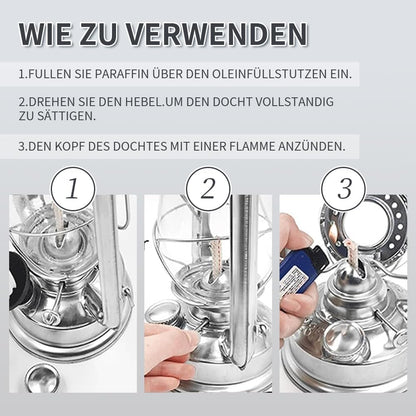 WIE ZU VERWENDEN

1.FULLEN SIE PARAFFIN ÜBER DEN OLEINFÜLLSTUTZEN EIN.

2.DREHEN SIE DEN HEBEL.UM DEN DOCHT VOLLSTANDIG ZU SÄTTIGEN.

3.DEN KOPF DES DOCHTES MIT EINER FLAMME ANZÜNDEN.

1

2

3