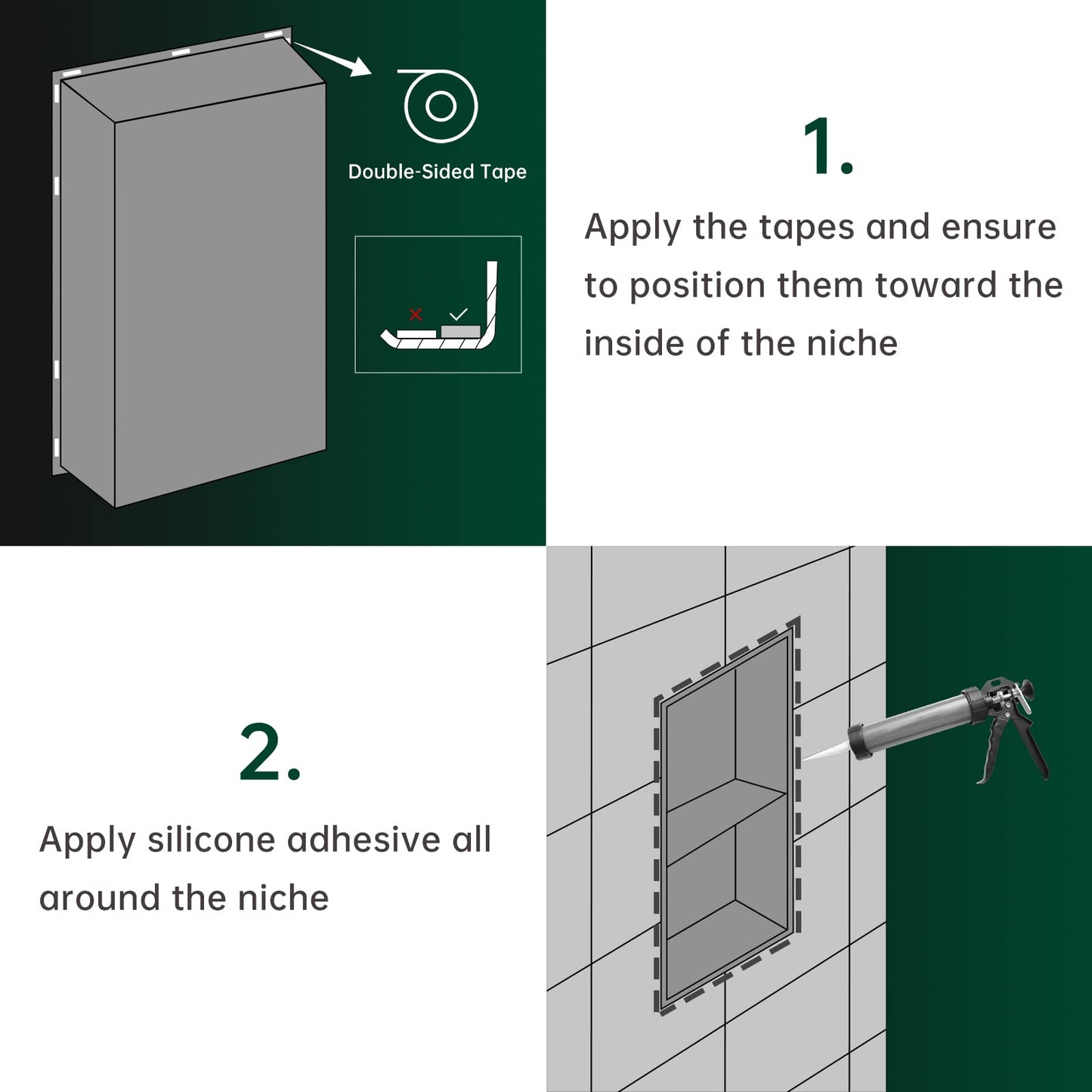 Double-Sided Tape

1.

Apply the tapes and ensure to position them toward the inside of the niche

2.

Apply silicone adhesive all around the niche