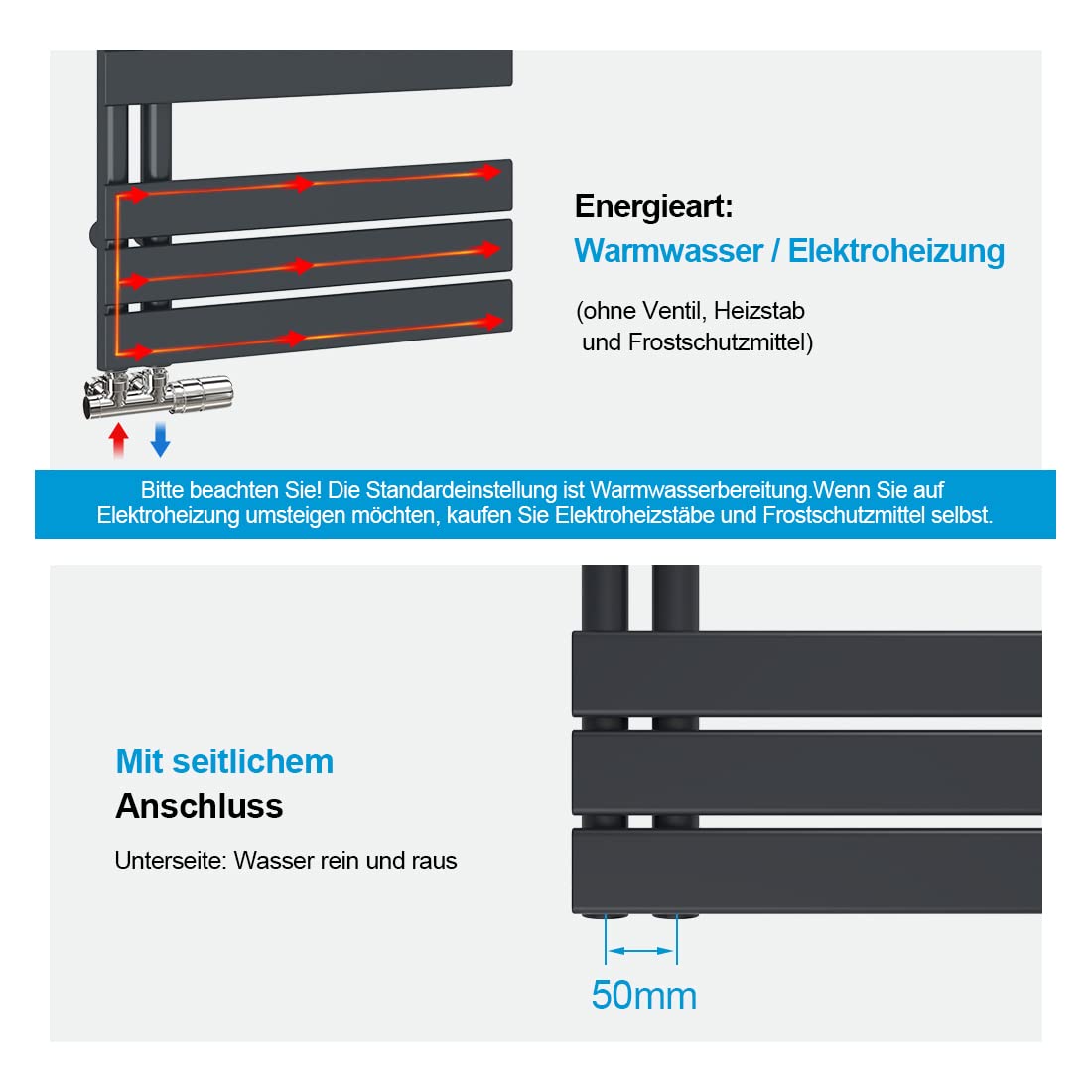 Energieart:
Warmwasser / Elektroheizung

(ohne Ventil, Heizstab und Frostschutzmittel)

Bitte beachten Sie! Die Standardeinstellung ist Warmwasserbereitung.Wenn Sie auf Elektroheizung umsteigen möchten, kaufen Sie Elektroheizstäbe und Frostschutzmittel selbst.

Mit seitlichem
Anschluss

Unterseite: Wasser rein und raus

50mm