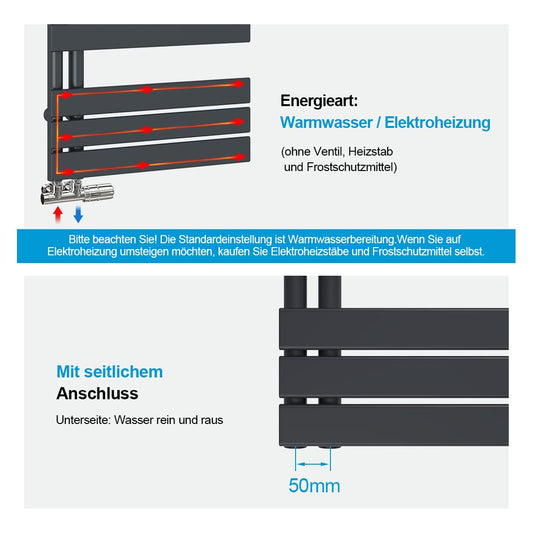 Energieart:
Warmwasser / Elektroheizung

(ohne Ventil, Heizstab und Frostschutzmittel)

Bitte beachten Sie! Die Standardeinstellung ist Warmwasserbereitung.Wenn Sie auf Elektroheizung umsteigen möchten, kaufen Sie Elektroheizstäbe und Frostschutzmittel selbst.

Mit seitlichem
Anschluss

Unterseite: Wasser rein und raus

50mm