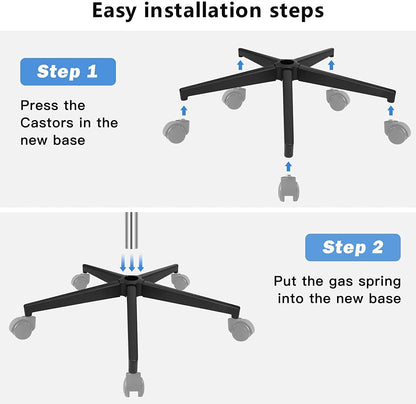 Easy installation steps

Step 1

Press the Castors in the new base

Step 2

Put the gas spring into the new base