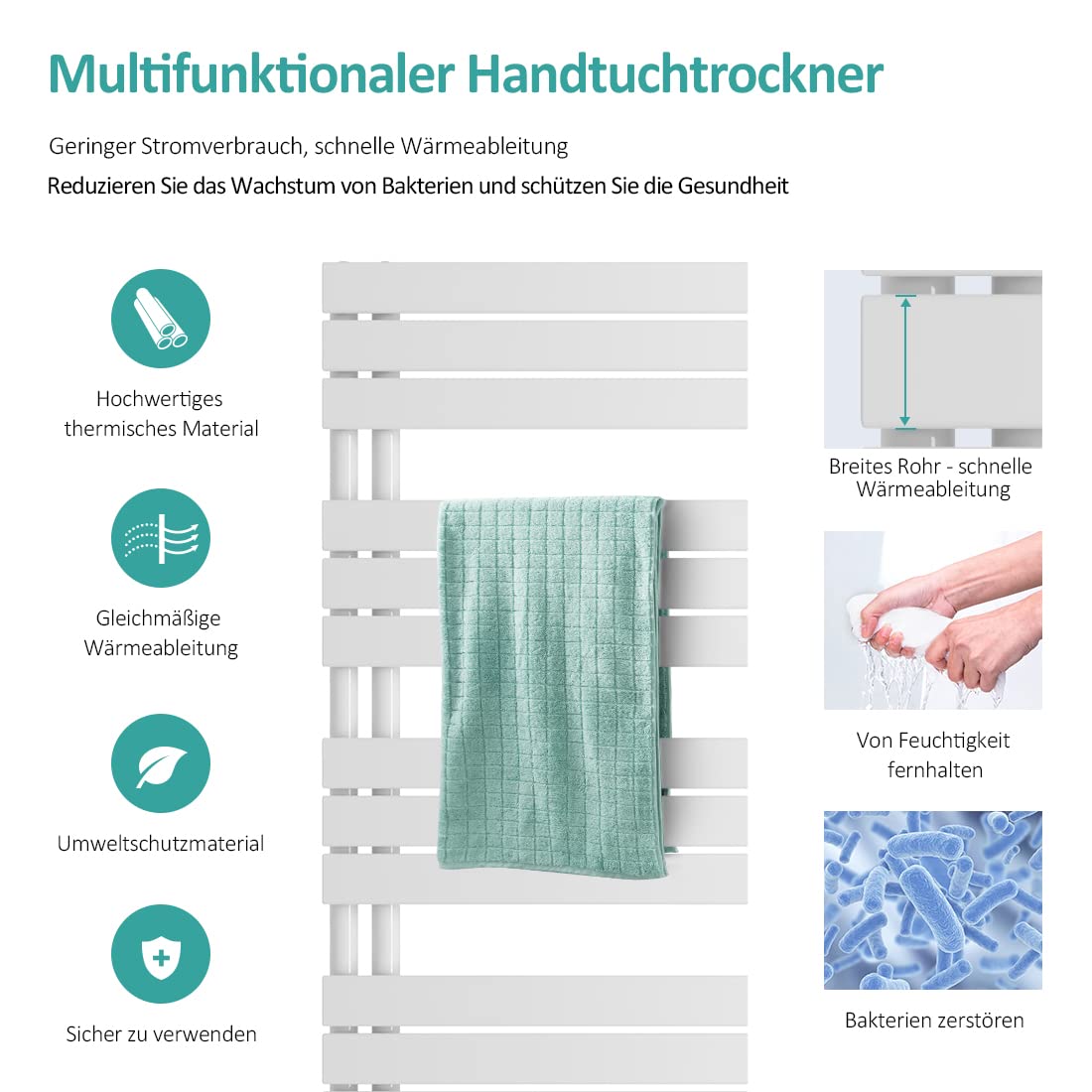 Multifunktionaler Handtuchtrockner

Geringer Stromverbrauch, schnelle Wärmeableitung

Reduzieren Sie das Wachstum von Bakterien und schützen Sie die Gesundheit

Hochwertiges thermisches Material

Gleichmäßige Wärmeableitung

Umweltschutzmaterial

Sicher zu verwenden

Breites Rohr - schnelle Wärmeableitung

Von Feuchtigkeit fernhalten

Bakterien zerstören