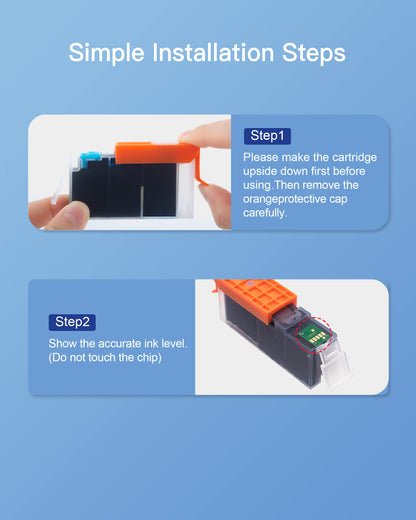 Simple Installation Steps

Step1

Please make the cartridge upside down first before using.Then remove the orangeprotective cap carefully.

Step2

Show the accurate ink level. (Do not touch the chip)