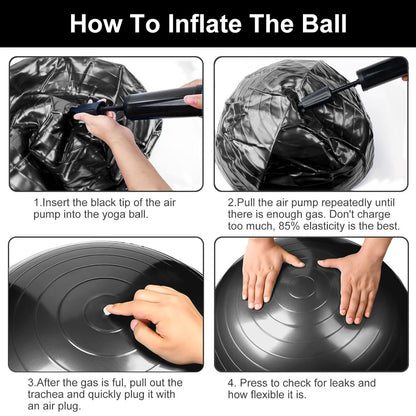 How To Inflate The Ball

1.Insert the black tip of the air pump into the yoga ball.

2.Pull the air pump repeatedly until there is enough gas. Don't charge too much, 85% elasticity is the best.

3.After the gas is ful, pull out the trachea and quickly plug it with an air plug.

4. Press to check for leaks and how flexible it is.