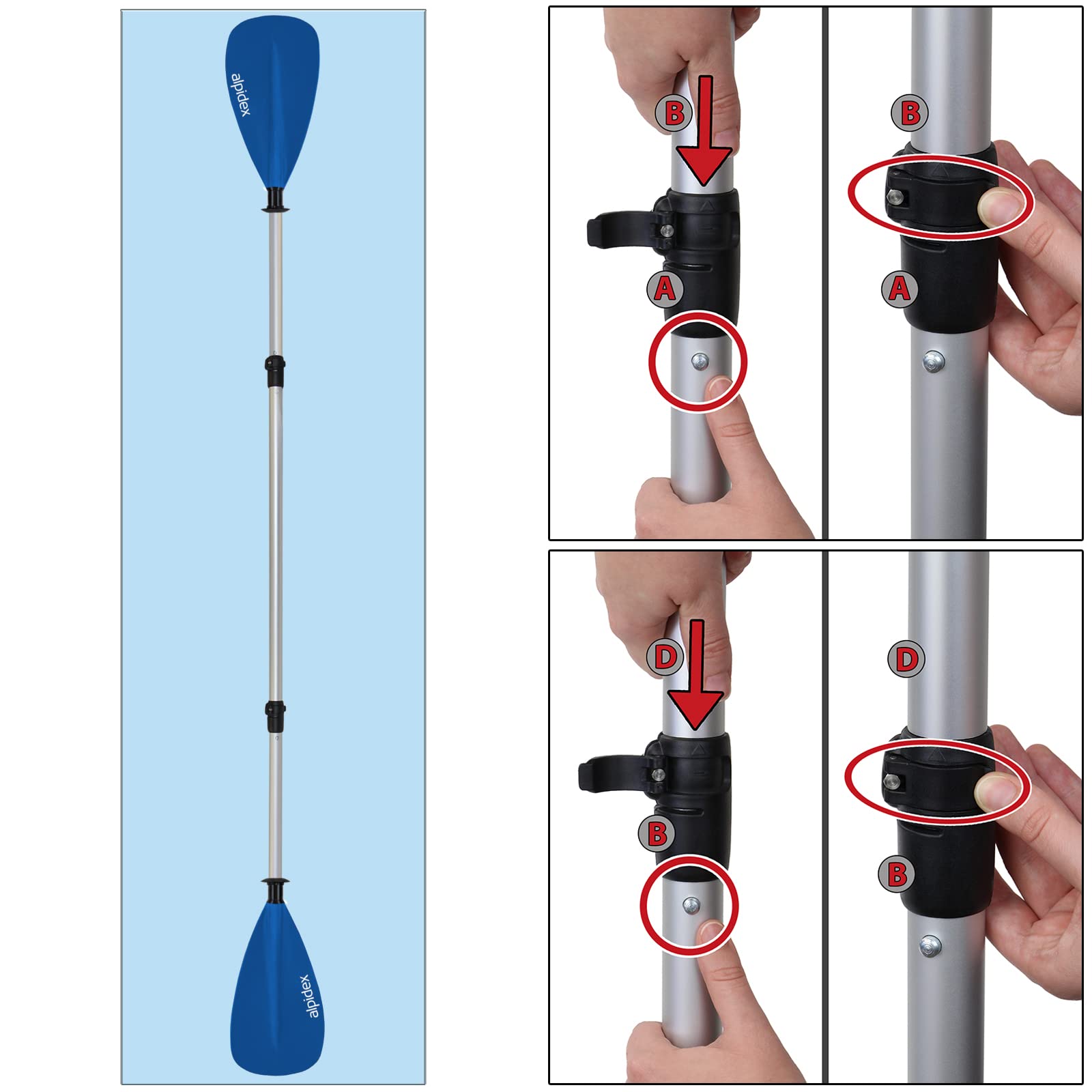 alpidex

alpidex

B

A

B

A

D

B

D

B