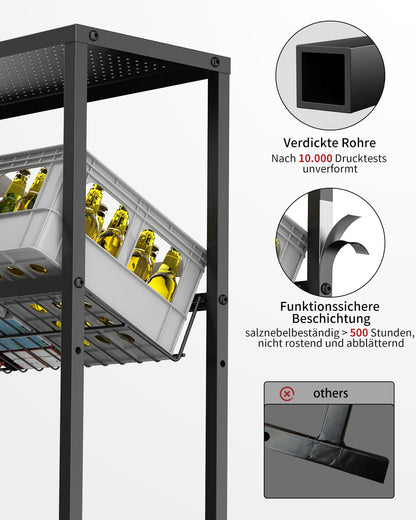 Verdickte Rohre
Nach 10.000 Drucktests unverformt

Funktionssichere Beschichtung
salznebelbeständig > 500 Stunden, nicht rostend und abblätternd

others