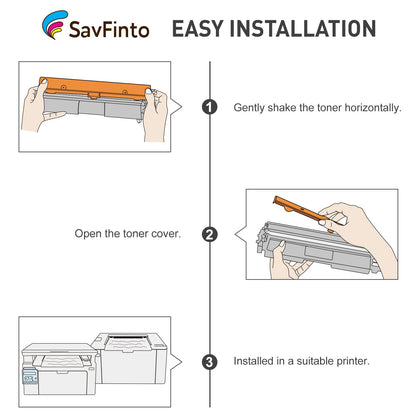 SavFinto EASY INSTALLATION

1 Gently shake the toner horizontally.

Open the toner cover. 2

3 Installed in a suitable printer.