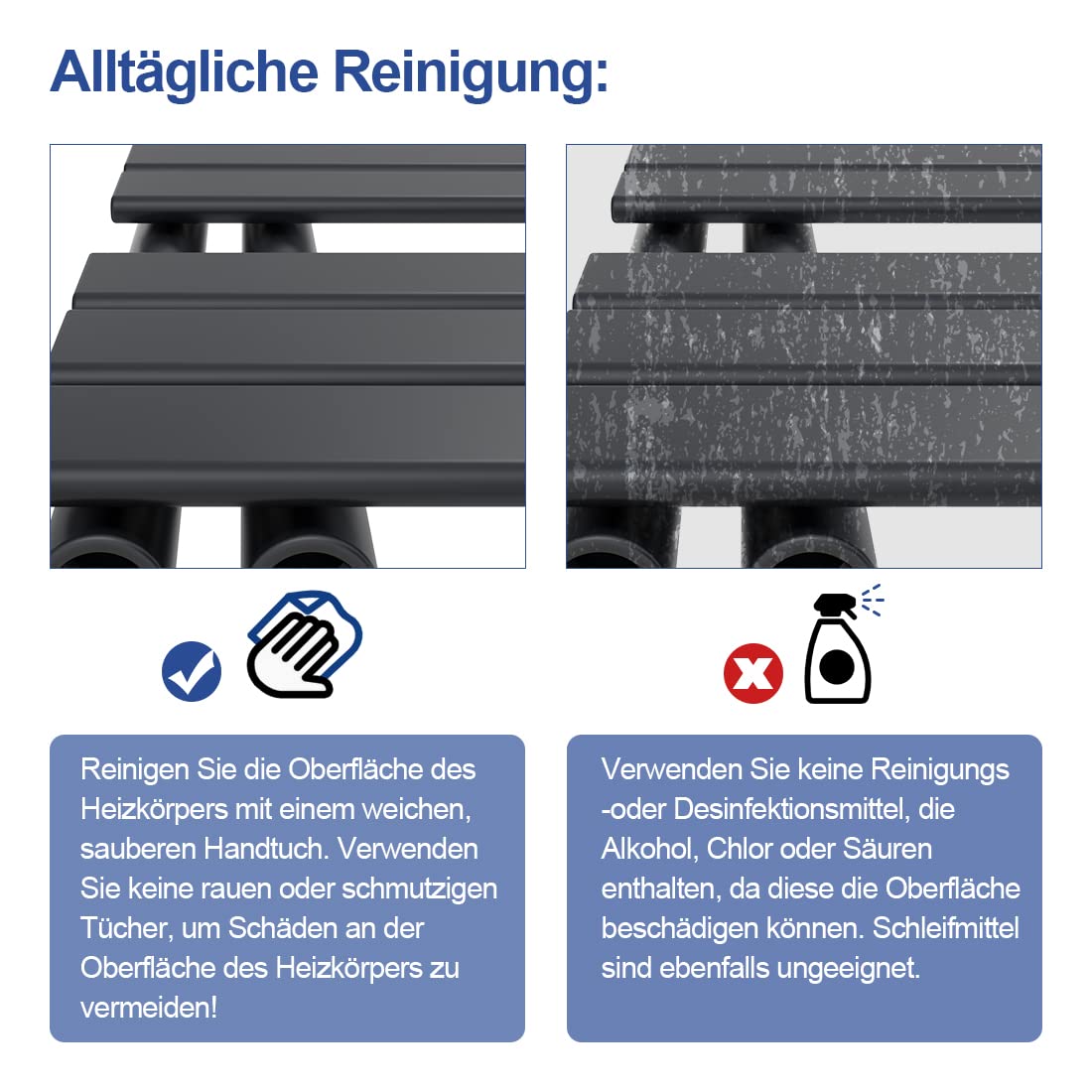 Alltägliche Reinigung:

Reinigen Sie die Oberfläche des Heizkörpers mit einem weichen, sauberen Handtuch. Verwenden Sie keine rauen oder schmutzigen Tücher, um Schäden an der Oberfläche des Heizkörpers zu vermeiden!

Verwenden Sie keine Reinigungs -oder Desinfektionsmittel, die Alkohol, Chlor oder Säuren enthalten, da diese die Oberfläche beschädigen können. Schleifmittel sind ebenfalls ungeeignet.