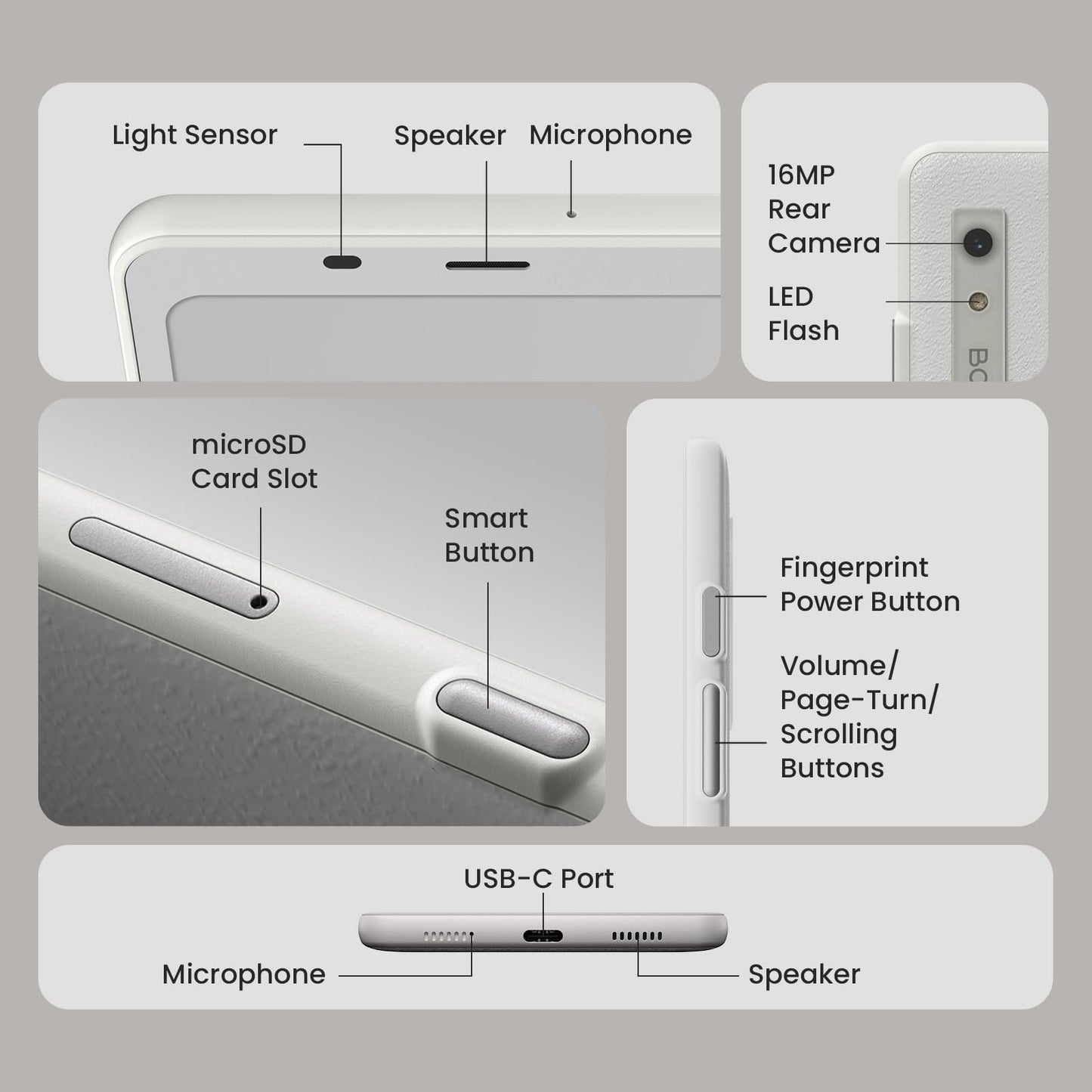 Light Sensor

Speaker

Microphone

16MP Rear Camera

LED Flash

BO

microSD Card Slot

Smart Button

Fingerprint Power Button

Volume/ Page-Turn/ Scrolling Buttons

USB-C Port

Microphone

Speaker