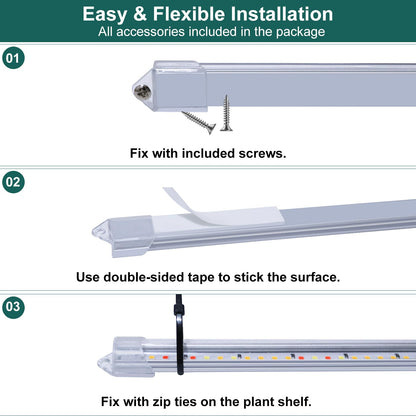 Easy & Flexible Installation
All accessories included in the package

01

Fix with included screws.

02

Use double-sided tape to stick the surface.

03

Fix with zip ties on the plant shelf.