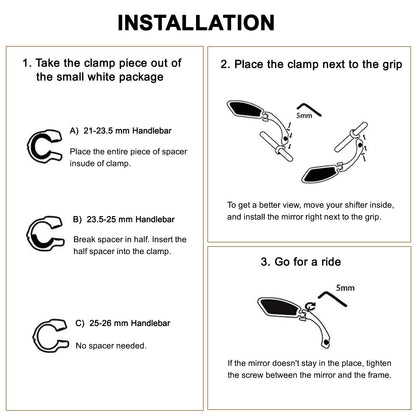 INSTALLATION

1. Take the clamp piece out of the small white package

A) 21-23.5 mm Handlebar

Place the entire piece of spacer insude of clamp.

B) 23.5-25 mm Handlebar

Break spacer in half. Insert the half spacer into the clamp.

C) 25-26 mm Handlebar

No spacer needed.

2. Place the clamp next to the grip

5mm

To get a better view, move your shifter inside, and install the mirror right next to the grip.

3. Go for a ride

5mm

If the mirror doesn't stay in the place, tighten the screw between the mirror and the frame.