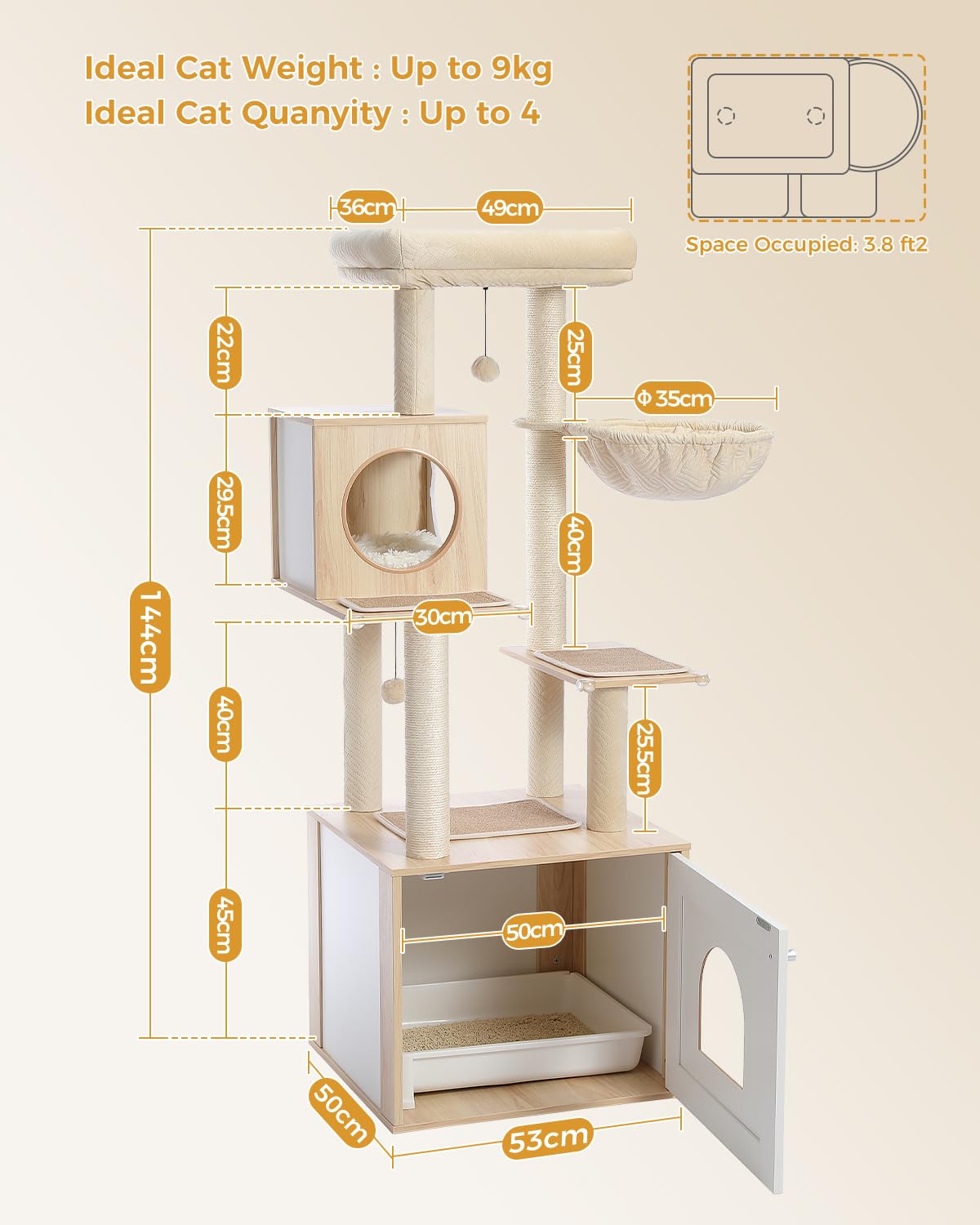 Ideal Cat Weight : Up to 9kg
Ideal Cat Quanyity : Up to 4

Space Occupied: 3.8 ft2

36cm
49cm
22cm
25cm
Φ 35cm
29.5cm
40cm
30cm
144cm
40cm
25.5cm
45cm
50cm
50cm
53cm