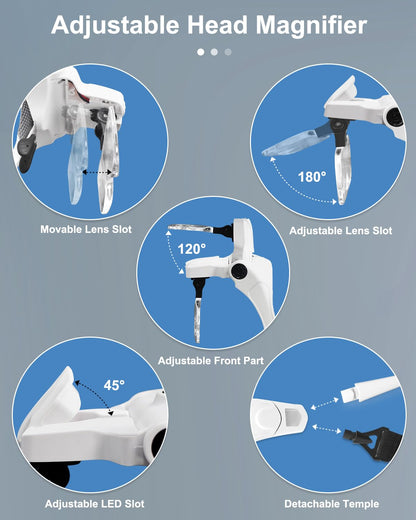 Adjustable Head Magnifier

Movable Lens Slot

180°

Adjustable Lens Slot

120°

Adjustable Front Part

45°

Adjustable LED Slot

Detachable Temple